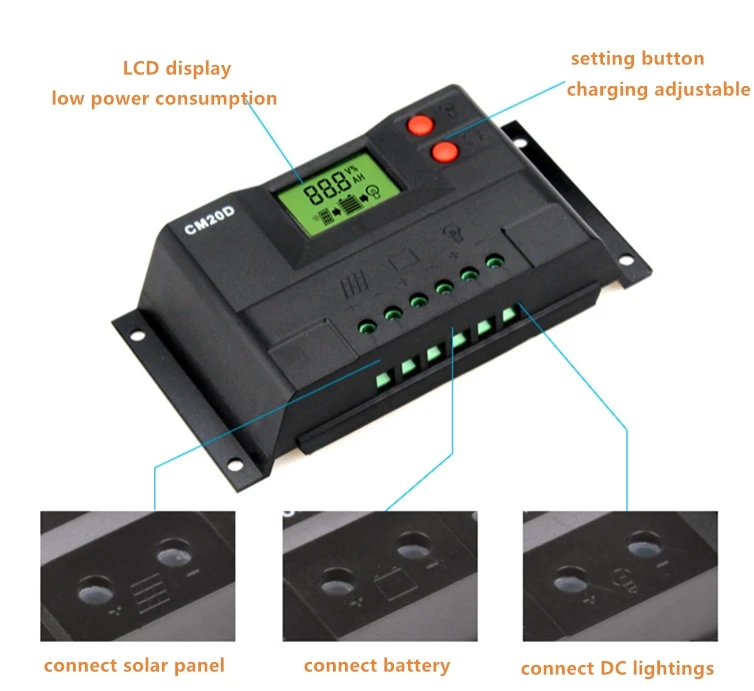 LCD display
low power consumption

setting button
charging adjustable

CM20D

888 V% AH

connect solar panel

connect battery

connect DC lightings