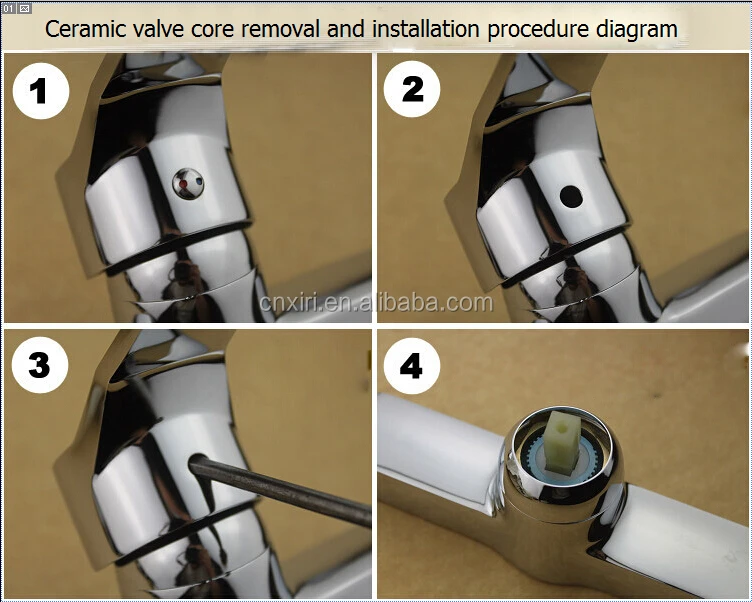 01

Ceramic valve core removal and installation procedure diagram

1

2

cnxiri.en.alibaba.com

3

4