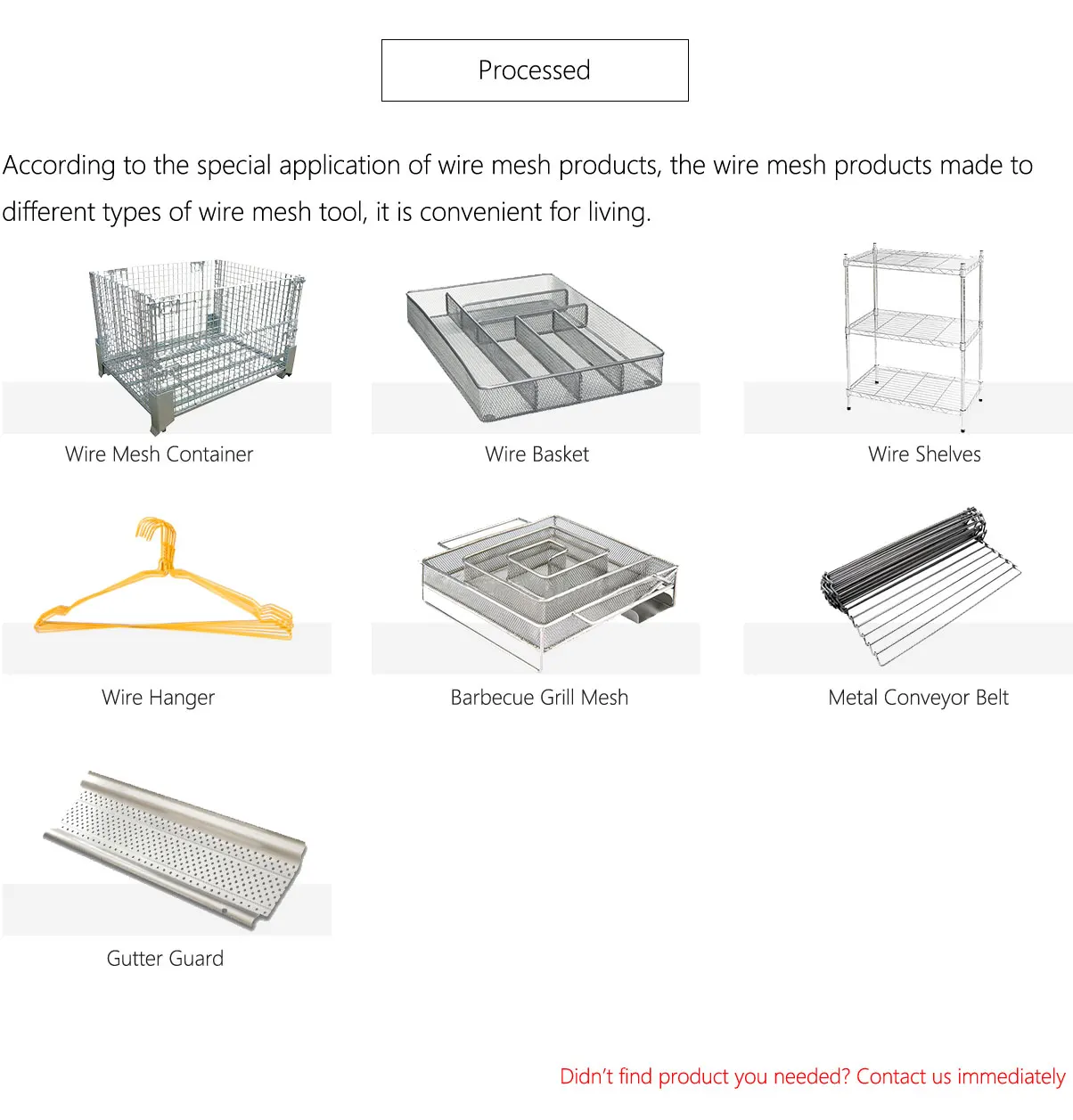 Processed

According to the special application of wire mesh products, the wire mesh products made to different types of wire mesh tool, it is convenient for living.

Wire Mesh Container

Wire Basket

Wire Shelves

Wire Hanger

Barbecue Grill Mesh

Metal Conveyor Belt

Gutter Guard

Didn't find product you needed? Contact us immediately