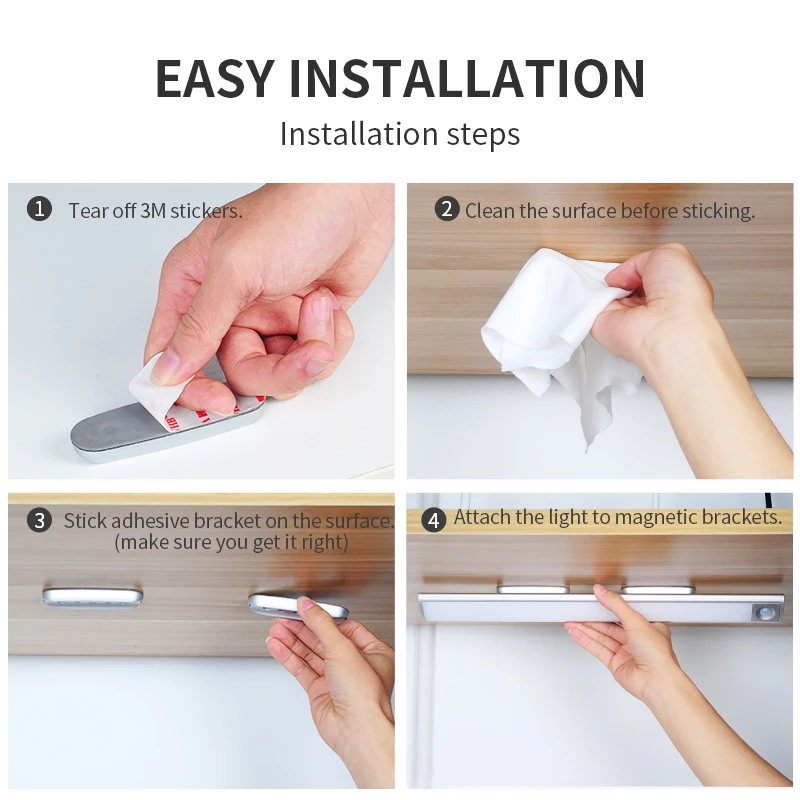 EASY INSTALLATION
Installation steps

1 Tear off 3M stickers.

2 Clean the surface before sticking.

3 Stick adhesive bracket on the surface. (make sure you get it right)

4 Attach the light to magnetic brackets.