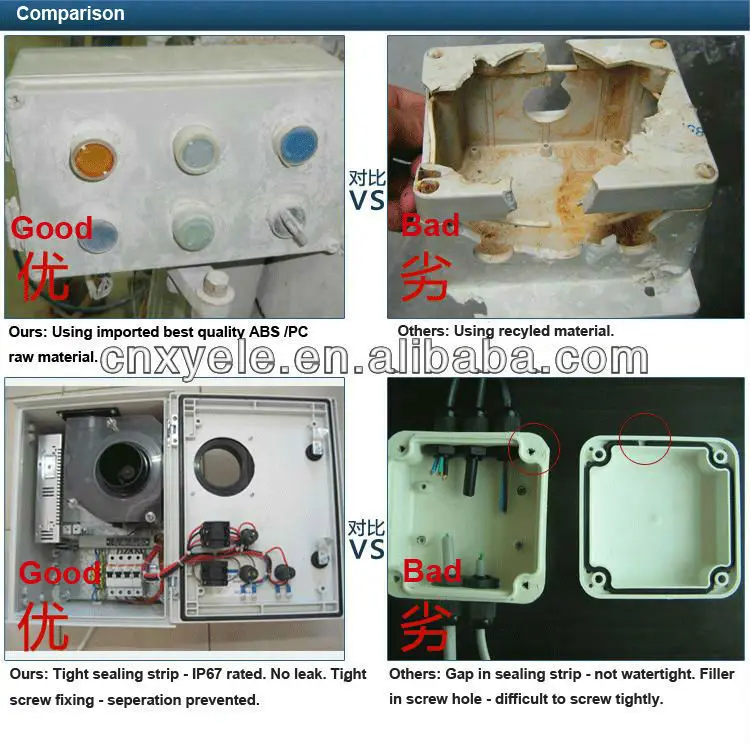 Comparison

Good
优

对比
VS

Bad
劣

Ours: Using imported best quality ABS /PC raw material.

Others: Using recyled material.

cnxyele.en.alibaba.com

Good
优

对比
VS

Bad
劣

Ours: Tight sealing strip - IP67 rated. No leak. Tight screw fixing - seperation prevented.

Others: Gap in sealing strip - not watertight. Filler in screw hole - difficult to screw tightly.