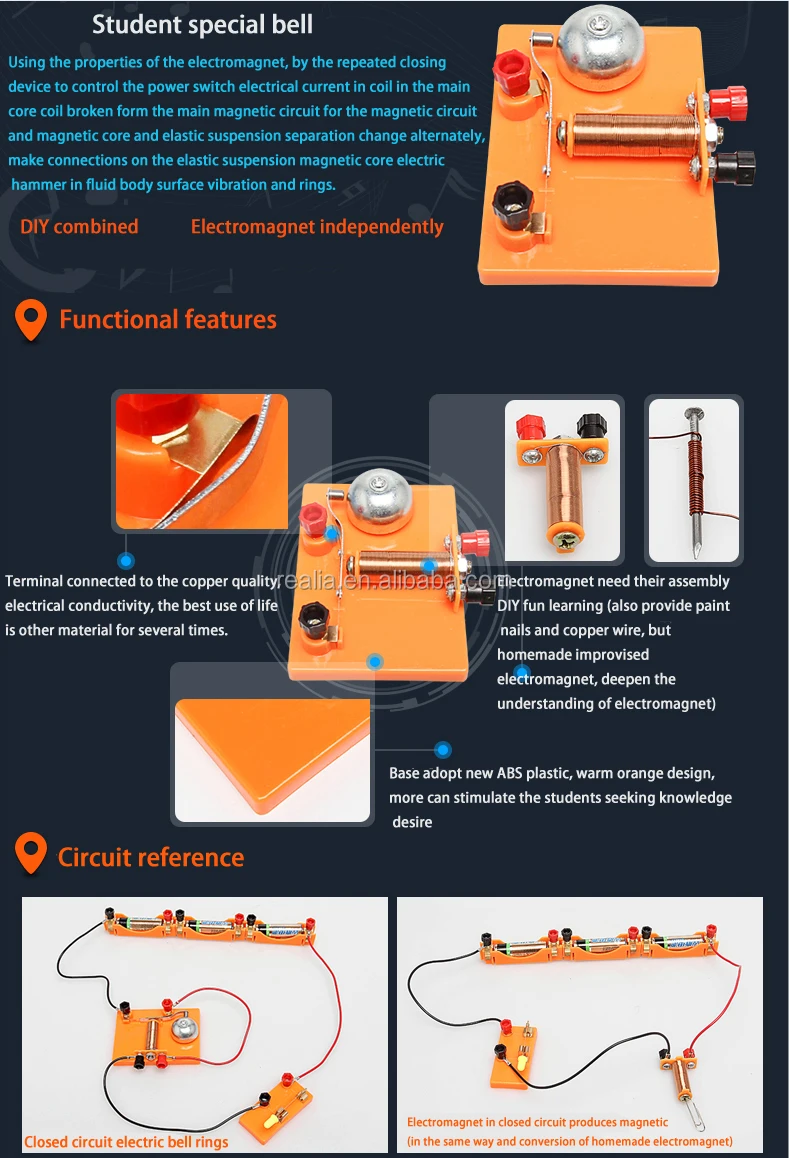 Student special bell

Using the properties of the electromagnet, by the repeated closing device to control the power switch electrical current in coil in the main core coil broken form the main magnetic circuit for the magnetic circuit and magnetic core and elastic suspension separation change alternately, make connections on the elastic suspension magnetic core electric hammer in fluid body surface vibration and rings.

DIY combined

Electromagnet independently

Functional features

Terminal connected to the copper quality, electrical conductivity, the best use of life is other material for several times.

realia.en.alibaba.com

Electromagnet need their assembly DIY fun learning (also provide paint nails and copper wire, but homemade improvised electromagnet, deepen the understanding of electromagnet)

Base adopt new ABS plastic, warm orange design, more can stimulate the students seeking knowledge desire

Circuit reference

Closed circuit electric bell rings

Electromagnet in closed circuit produces magnetic (in the same way and conversion of homemade electromagnet)