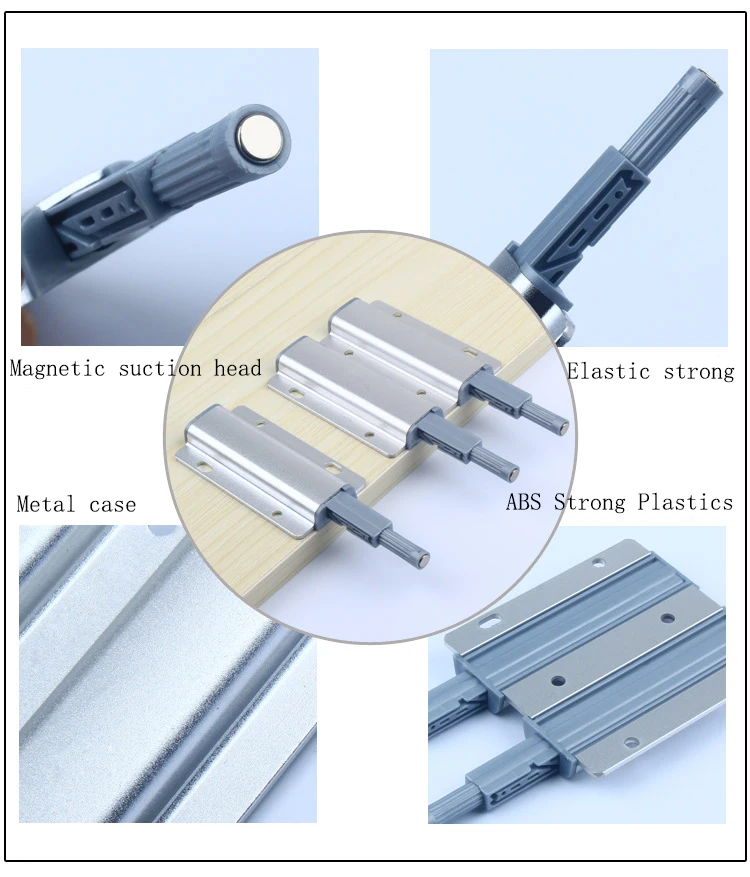 Magnetic suction head

Elastic strong

Metal case

ABS Strong Plastics