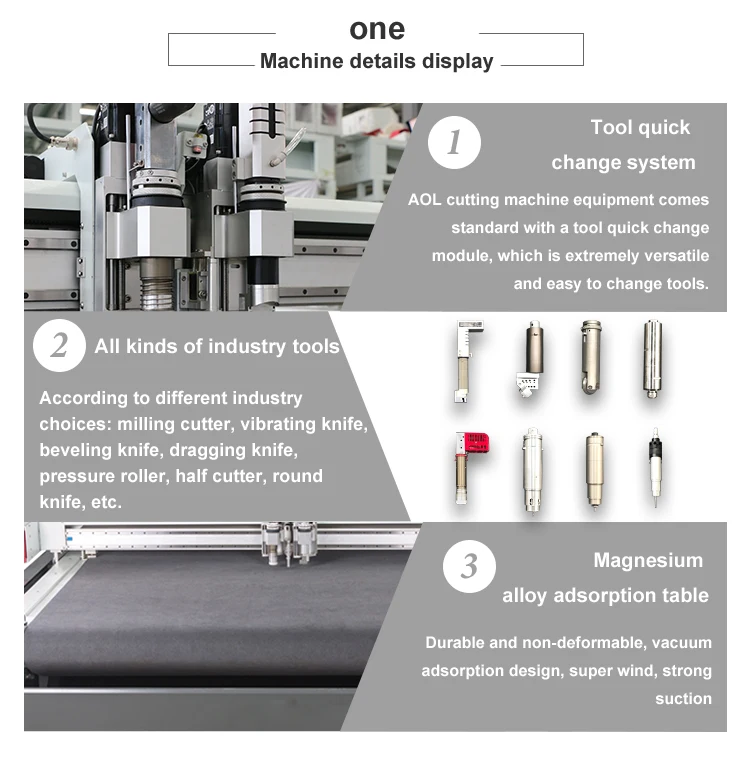 one
Machine details display

1
Tool quick change system
AOL cutting machine equipment comes standard with a tool quick change module, which is extremely versatile and easy to change tools.

2
All kinds of industry tools
According to different industry choices: milling cutter, vibrating knife, beveling knife, dragging knife, pressure roller, half cutter, round knife, etc.

3
Magnesium alloy adsorption table
Durable and non-deformable, vacuum adsorption design, super wind, strong suction