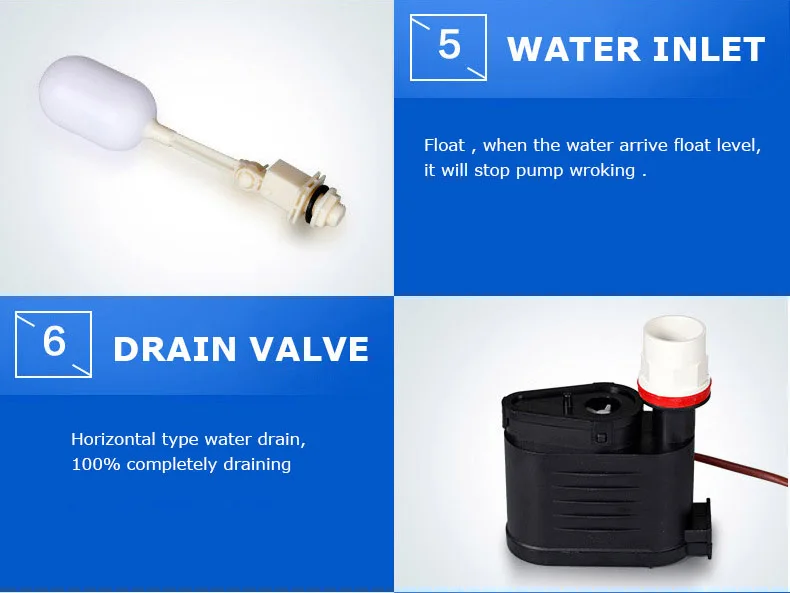 5 WATER INLET

Float , when the water arrive float level, it will stop pump wroking .

6 DRAIN VALVE

Horizontal type water drain, 100% completely draining