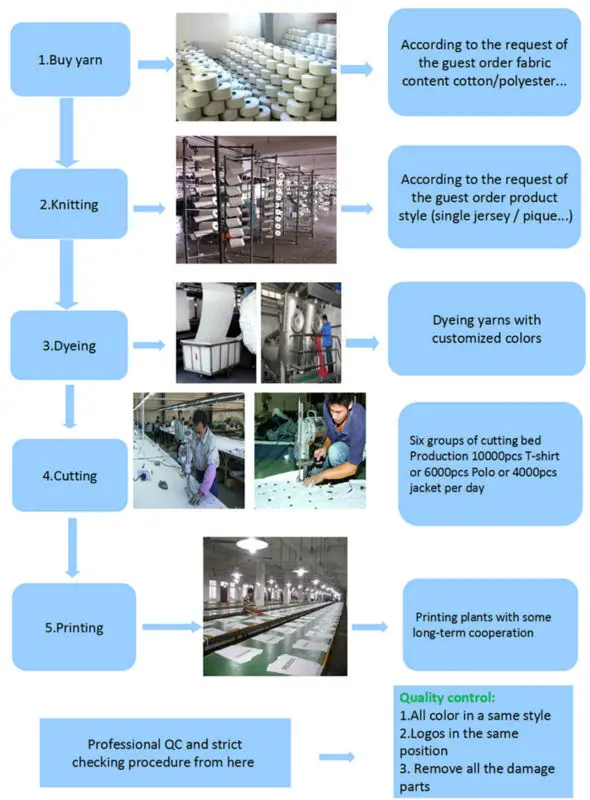 1.Buy yarn

According to the request of the guest order fabric content cotton/polyester...

2.Knitting

According to the request of the guest order product style (single jersey / pique...)

3.Dyeing

Dyeing yarns with customized colors

4.Cutting

Six groups of cutting bed Production 10000pcs T-shirt or 6000pcs Polo or 4000pcs jacket per day

5.Printing

Printing plants with some long-term cooperation

Professional QC and strict checking procedure from here

Quality control:
1.All color in a same style
2.Logos in the same position
3. Remove all the damage parts