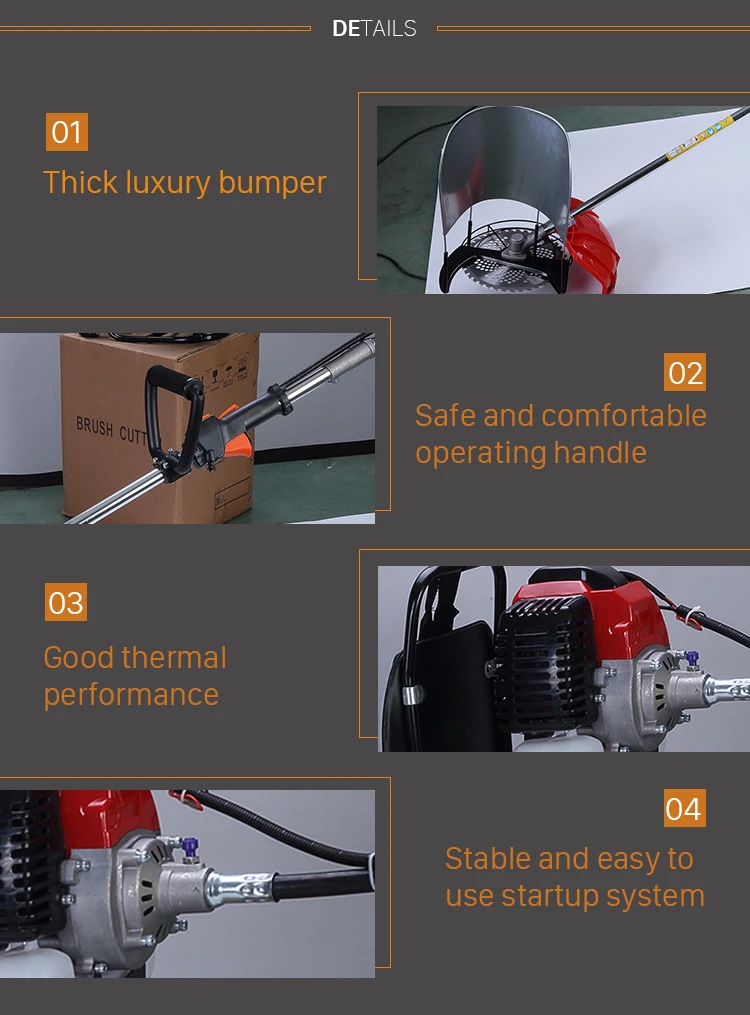 DETAILS

01

Thick luxury bumper

BRUSH CUTT

02

Safe and comfortable operating handle

03

Good thermal performance

04

Stable and easy to use startup system