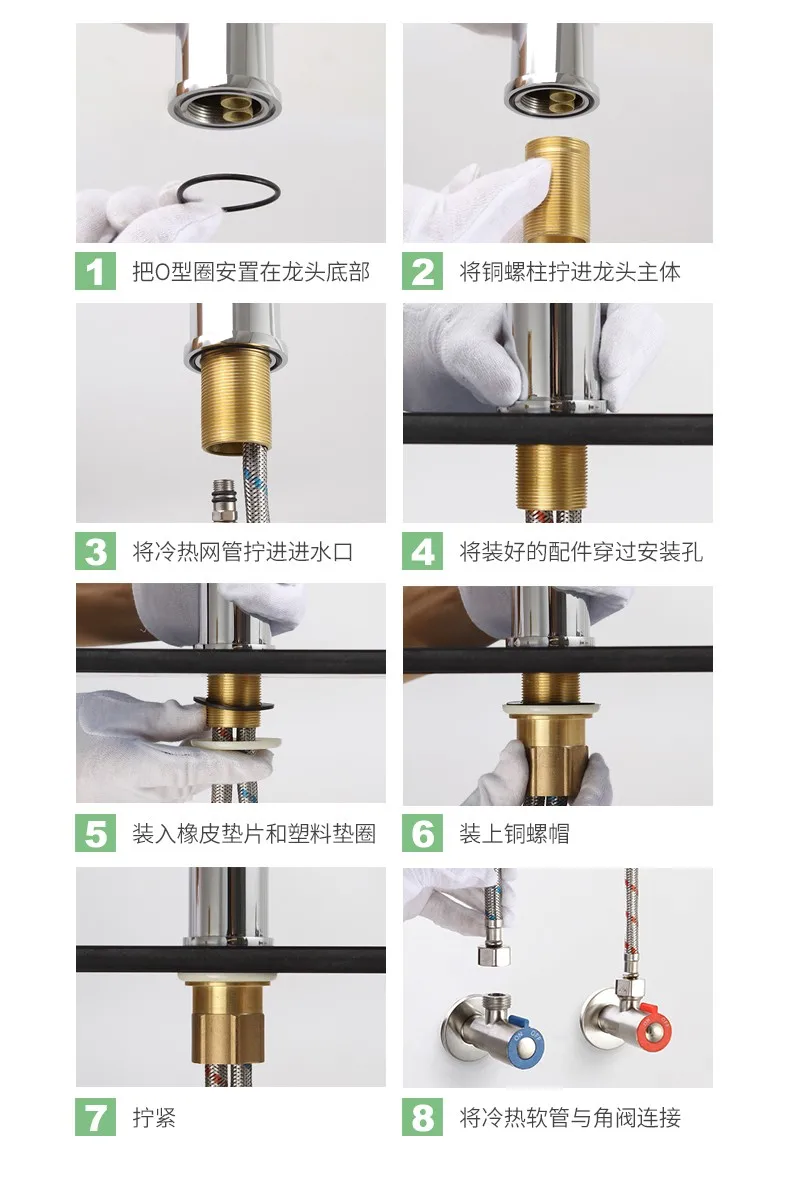 1 把O型圈安置在龙头底部

2 将铜螺柱拧进龙头主体

3 将冷热网管拧进进水口

4 将装好的配件穿过安装孔

5 装入橡皮垫片和塑料垫圈

6 装上铜螺帽

7 拧紧

8 将冷热软管与角阀连接