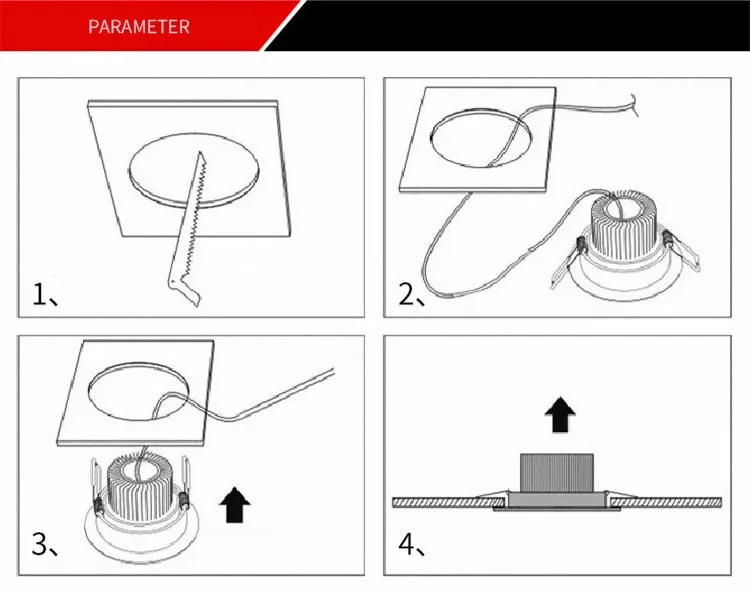 PARAMETER

1、

2、

3、

4、