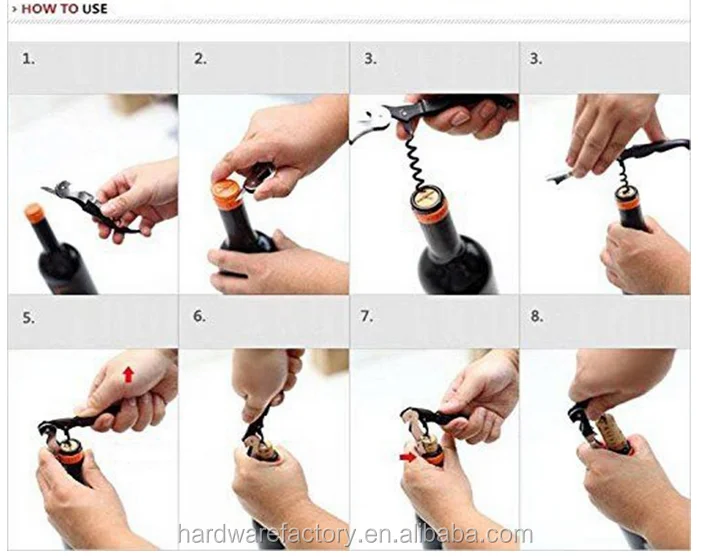 › HOW TO USE

1.

2.

3.

3.

5.

6.

7.

8.

hardwarefactory.en.alibaba.com