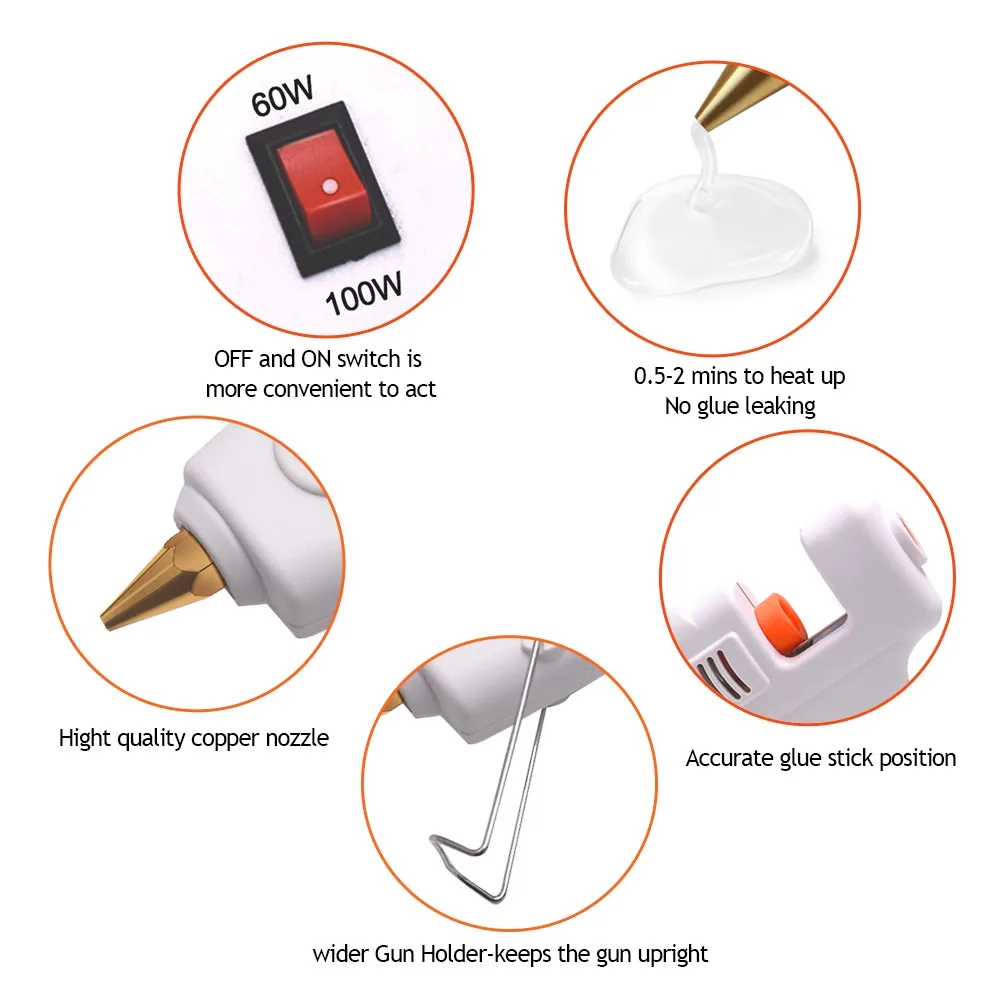 60W

100W

OFF and ON switch is
more convenient to act

0.5-2 mins to heat up
No glue leaking

Hight quality copper nozzle

Accurate glue stick position

wider Gun Holder-keeps the gun upright