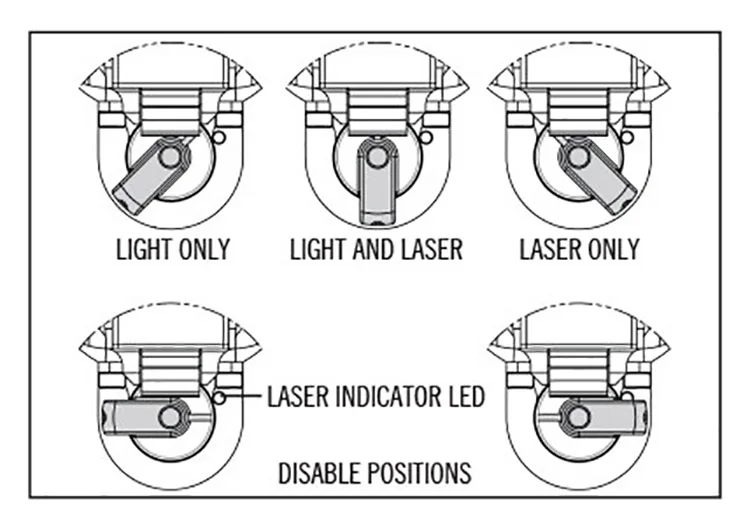 LIGHT ONLY
LIGHT AND LASER
LASER ONLY

LASER INDICATOR LED

DISABLE POSITIONS