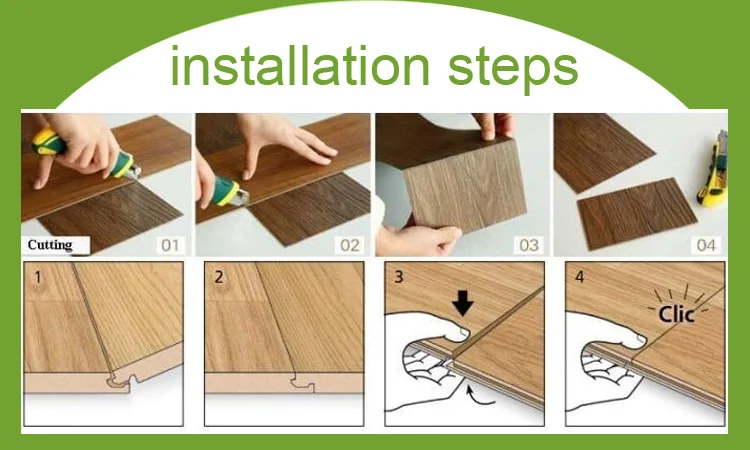 installation steps

Cutting

01

02

03

04

1

2

3

4

Clic