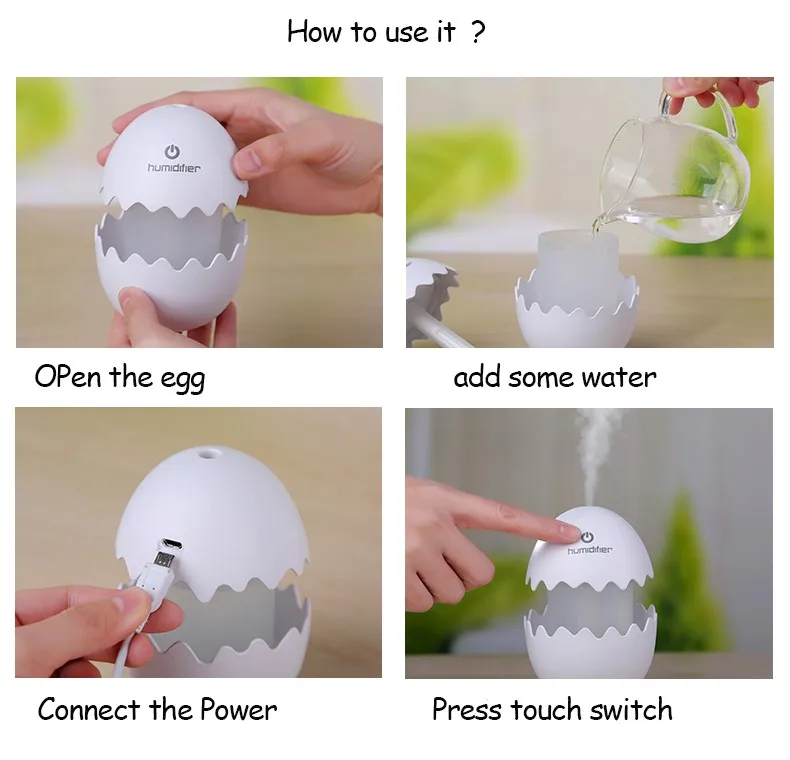 How to use it ?

humidifier

OPen the egg

add some water

Connect the Power

humidifier

Press touch switch