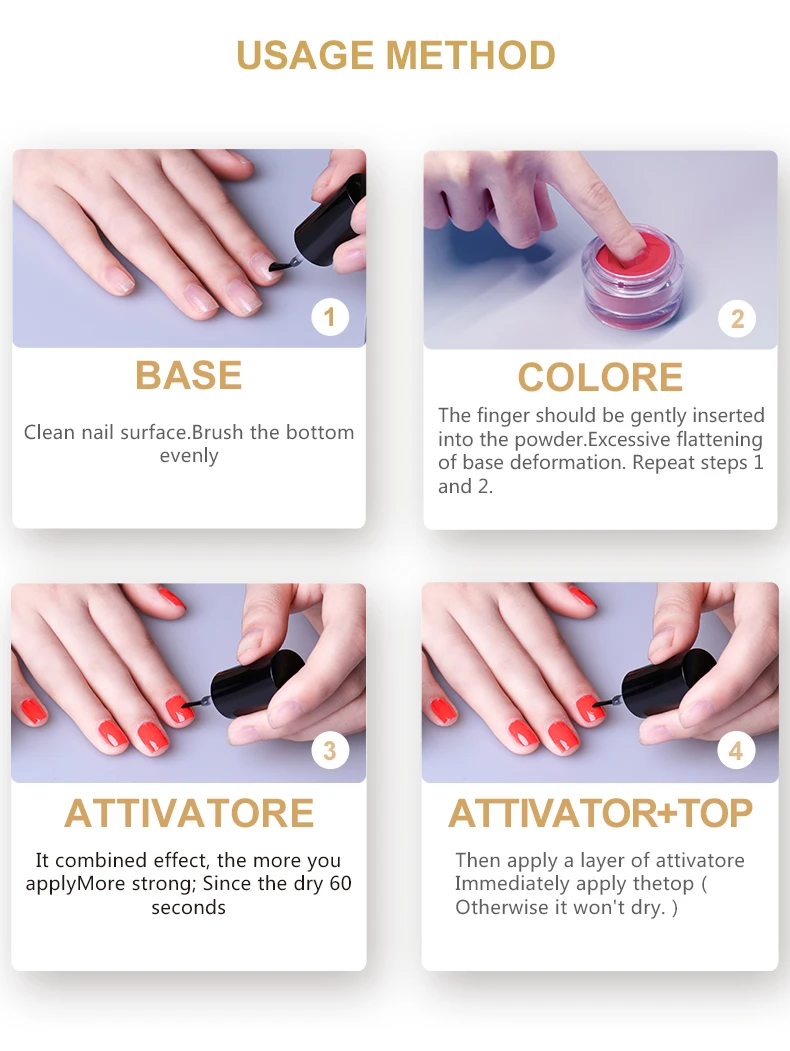 USAGE METHOD

1

BASE

Clean nail surface.Brush the bottom evenly

2

COLORE

The finger should be gently inserted into the powder.Excessive flattening of base deformation. Repeat steps 1 and 2.

3

ATTIVATORE

It combined effect, the more you applyMore strong; Since the dry 60 seconds

4

ATTIVATOR+TOP

Then apply a layer of attivatore Immediately apply thetop ( Otherwise it won't dry. )