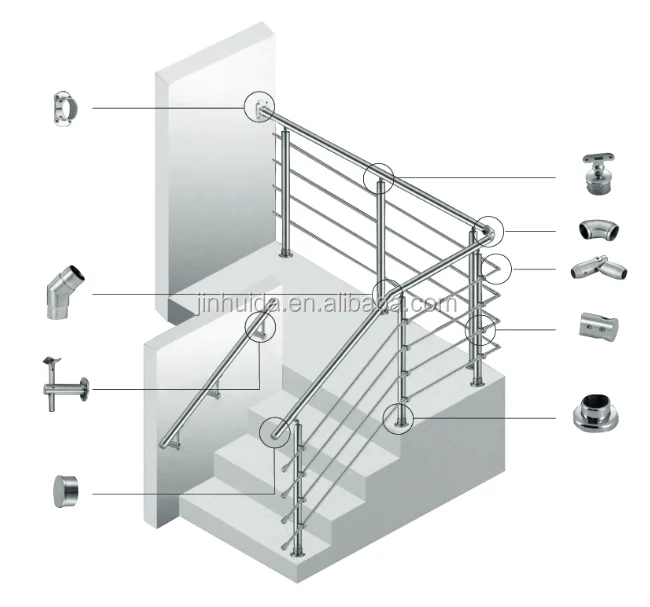 jinhuida.en.alibaba.com