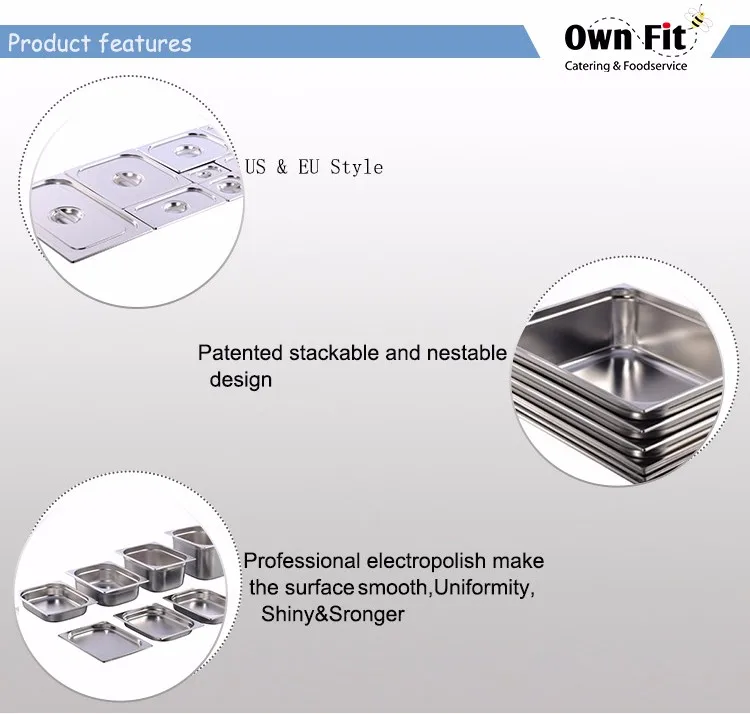 Product features

Own Fit
Catering & Foodservice

US & EU Style

Patented stackable and nestable design

Professional electropolish make the surface smooth,Uniformity, Shiny&Sronger