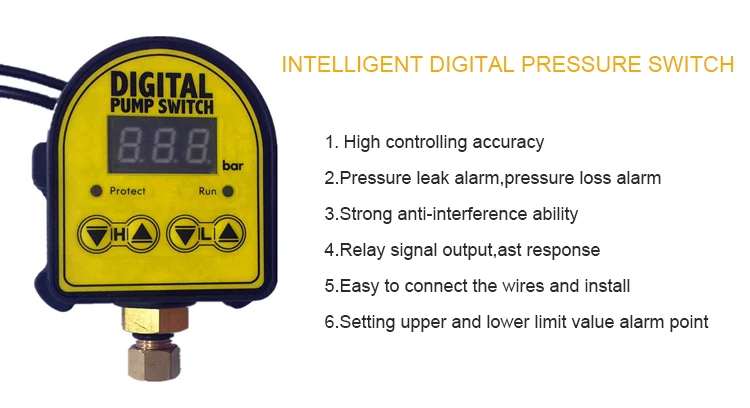 DIGITAL
PUMP SWITCH

8.8.8.

bar

Protect

Run

H

L

INTELLIGENT DIGITAL PRESSURE SWITCH

1. High controlling accuracy

2.Pressure leak alarm,pressure loss alarm

3.Strong anti-interference ability

4.Relay signal output,ast response

5.Easy to connect the wires and install

6.Setting upper and lower limit value alarm point