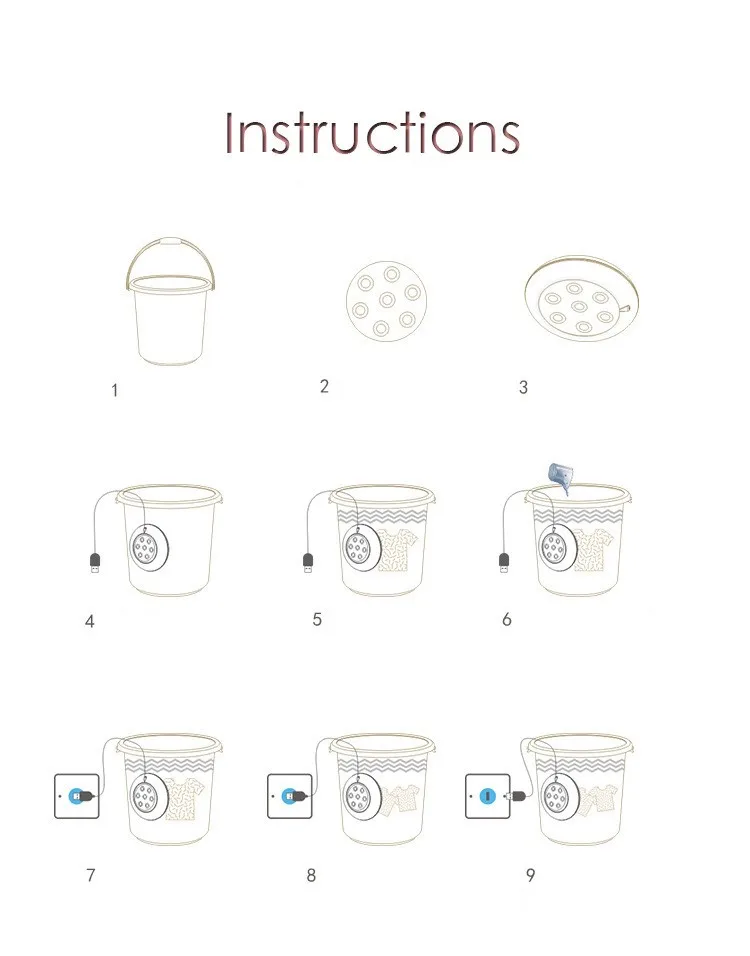 Instructions

1

2

3

4

5

6

7

8

9