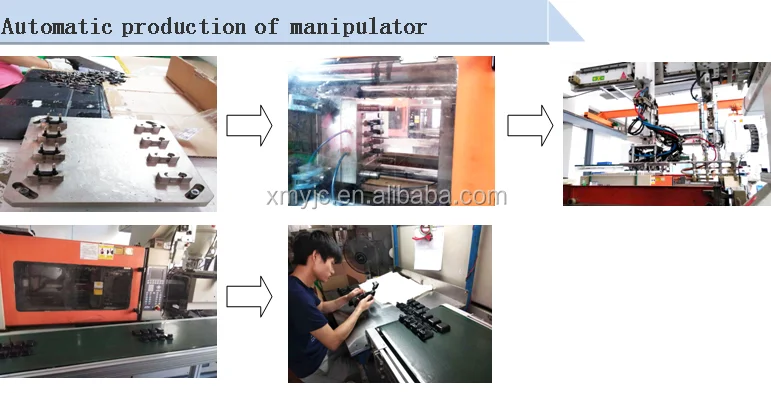 Automatic production of manipulator

xmyjc.en.alibaba.com