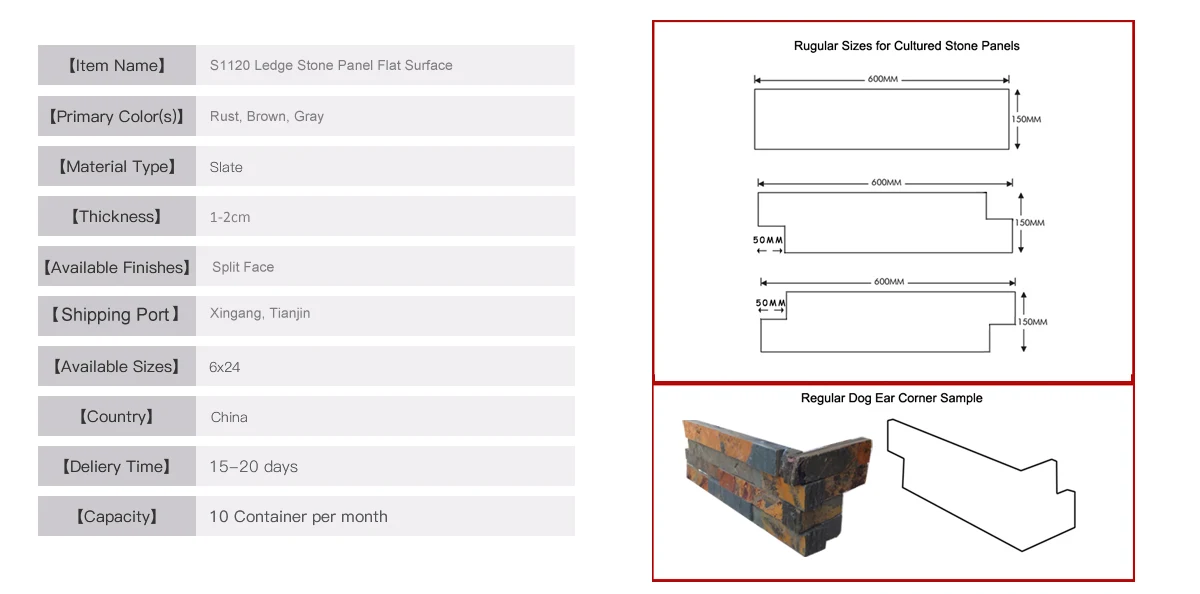 | 【Item Name】 | S1120 Ledge Stone Panel Flat Surface |
|---|---|
| 【Primary Color(s)】 | Rust, Brown, Gray |
| 【Material Type】 | Slate |
| 【Thickness】 | 1-2cm |
| 【Available Finishes】 | Split Face |
| 【Shipping Port】 | Xingang, Tianjin |
| 【Available Sizes】 | 6x24 |
| 【Country】 | China |
| 【Deliery Time】 | 15-20 days |
| 【Capacity】 | 10 Container per month |

Rugular Sizes for Cultured Stone Panels

600MM
150MM

600MM
150MM
50MM

600MM
50MM
150MM

Regular Dog Ear Corner Sample