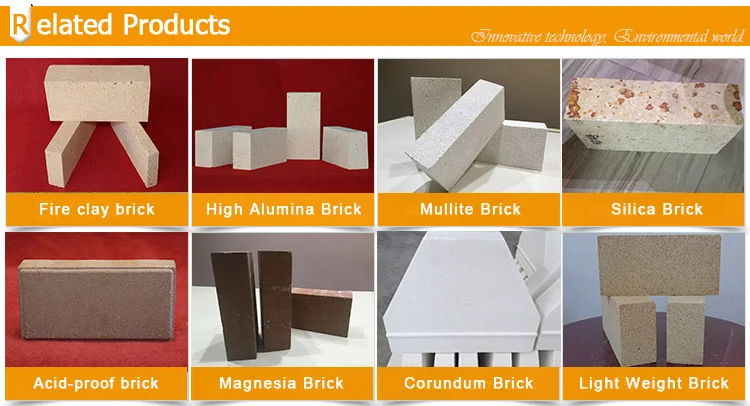 Related Products

Innovative technology, Environmental world.

Fire clay brick

High Alumina Brick

Mullite Brick

Silica Brick

Acid-proof brick

Magnesia Brick

Corundum Brick

Light Weight Brick