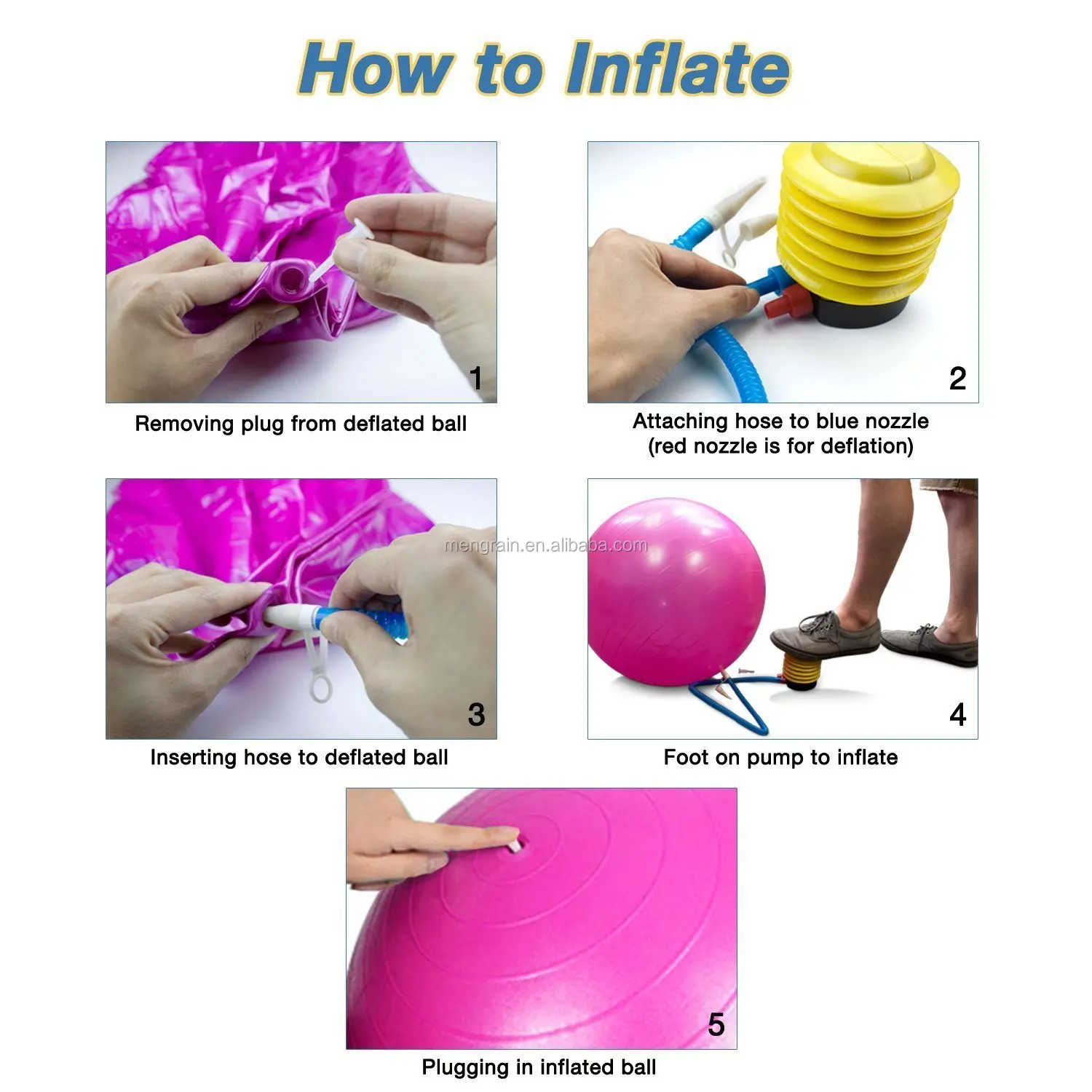 How to Inflate

1

Removing plug from deflated ball

2

Attaching hose to blue nozzle (red nozzle is for deflation)

mengrain.en.alibaba.com

3

Inserting hose to deflated ball

4

Foot on pump to inflate

5

Plugging in inflated ball