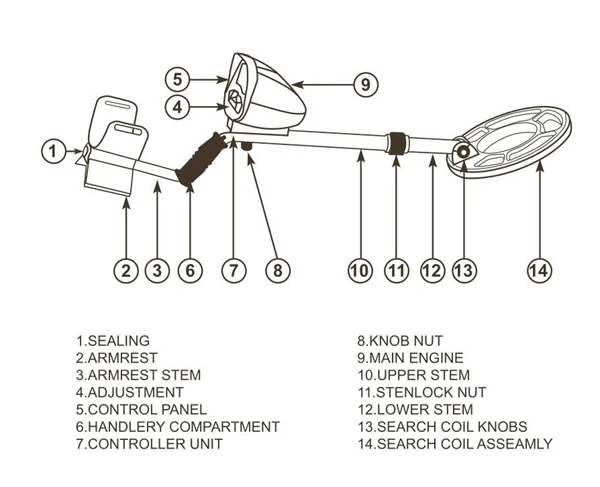 5
4
9
1
2
3
6
7
8
10
11
12
13
14

1.SEALING
2.ARMREST
3.ARMREST STEM
4.ADJUSTMENT
5.CONTROL PANEL
6.HANDLERY COMPARTMENT
7.CONTROLLER UNIT

8.KNOB NUT
9.MAIN ENGINE
10.UPPER STEM
11.STENLOCK NUT
12.LOWER STEM
13.SEARCH COIL KNOBS
14.SEARCH COIL ASSEAMLY