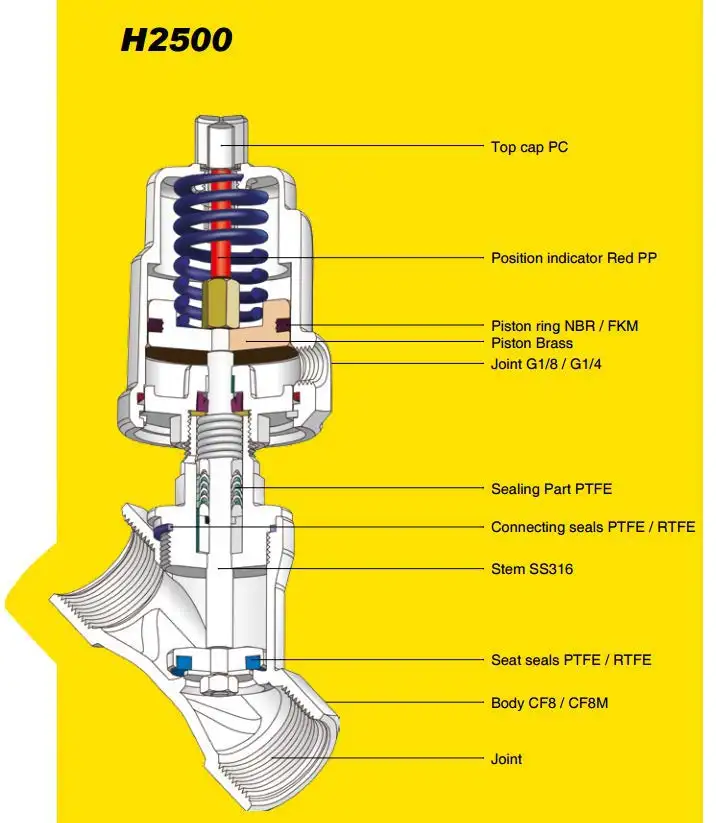 H2500

Top cap PC

Position indicator Red PP

Piston ring NBR / FKM
Piston Brass
Joint G1/8 / G1/4

Sealing Part PTFE

Connecting seals PTFE / RTFE

Stem SS316

Seat seals PTFE / RTFE

Body CF8 / CF8M

Joint