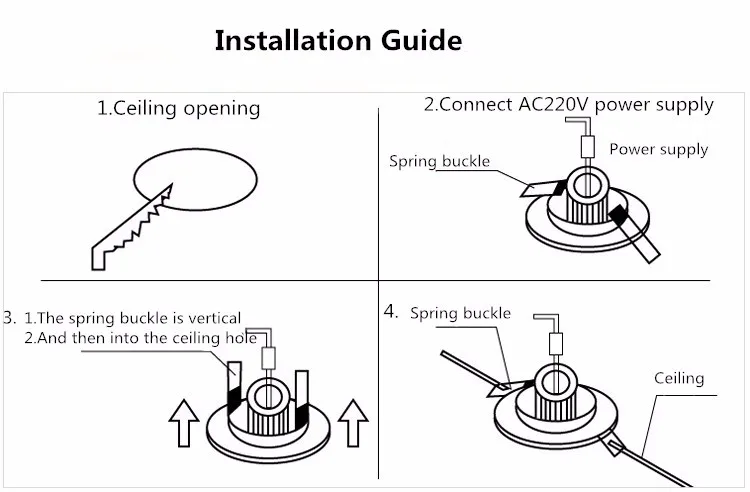 Installation Guide

1.Ceiling opening

2.Connect AC220V power supply

Spring buckle

Power supply

3. 1.The spring buckle is vertical
2.And then into the ceiling hole

4. Spring buckle

Ceiling