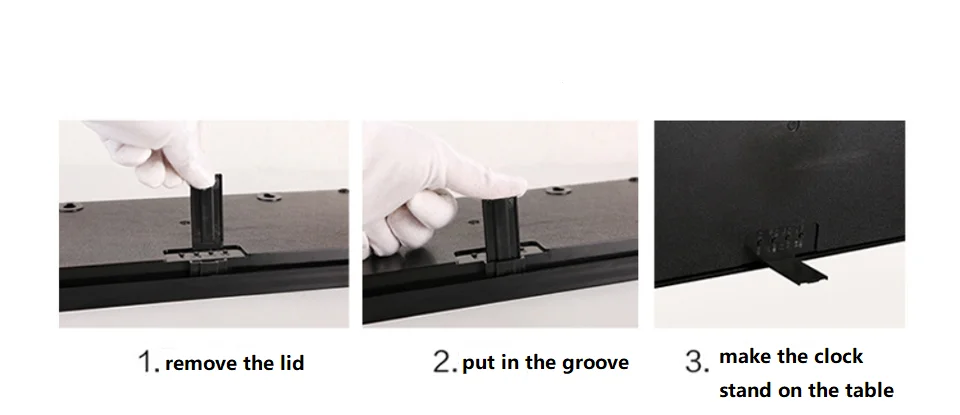 1. remove the lid

2. put in the groove

3. make the clock stand on the table