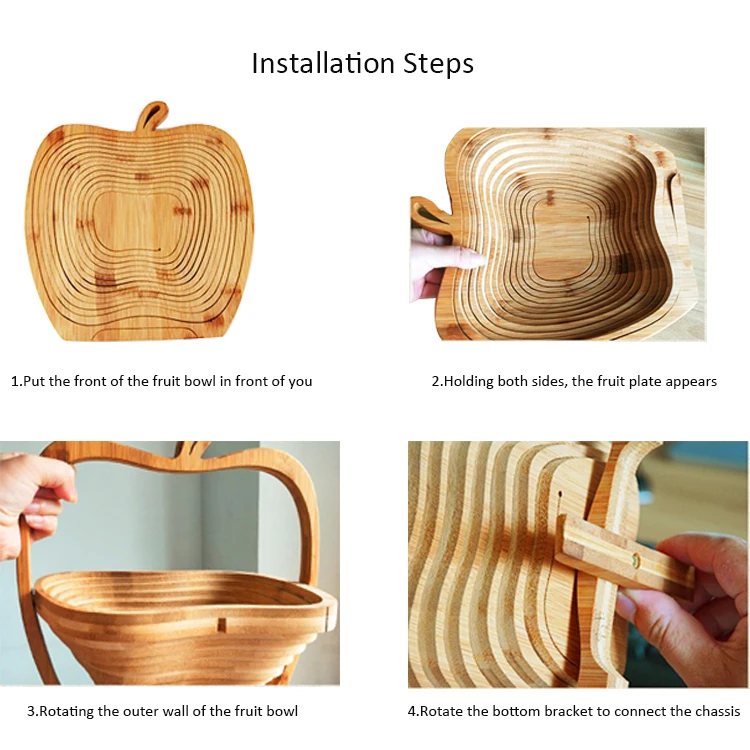 Installation Steps

1.Put the front of the fruit bowl in front of you

2.Holding both sides, the fruit plate appears

3.Rotating the outer wall of the fruit bowl

4.Rotate the bottom bracket to connect the chassis