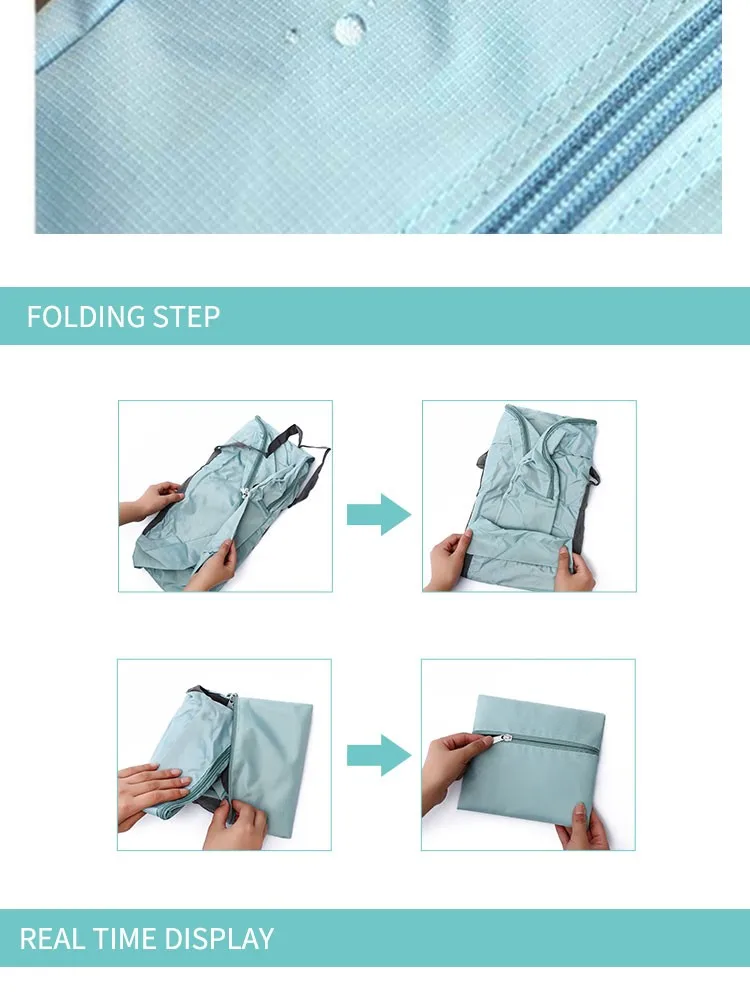 FOLDING STEP

REAL TIME DISPLAY