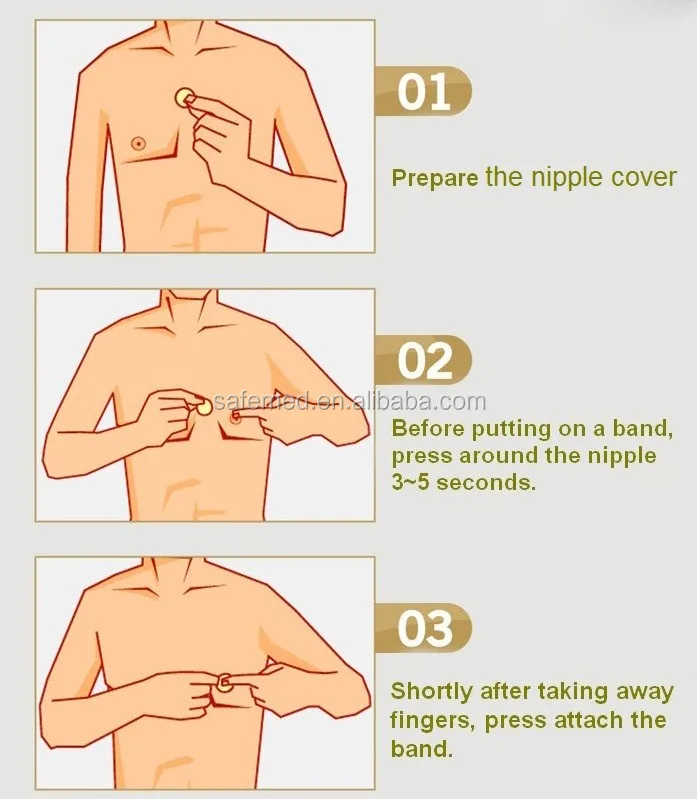 01

Prepare the nipple cover

02

safemed.en.alibaba.com

Before putting on a band, press around the nipple 3~5 seconds.

03

Shortly after taking away fingers, press attach the band.