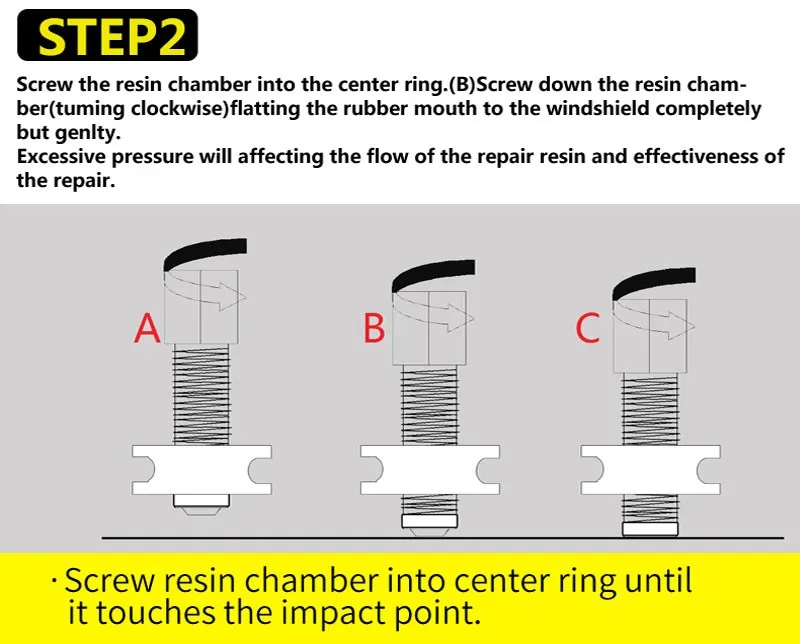 STEP2

Screw the resin chamber into the center ring.(B)Screw down the resin chamber(tuming clockwise)flatting the rubber mouth to the windshield completely but genlty.
Excessive pressure will affecting the flow of the repair resin and effectiveness of the repair.

A

B

C

·Screw resin chamber into center ring until it touches the impact point.