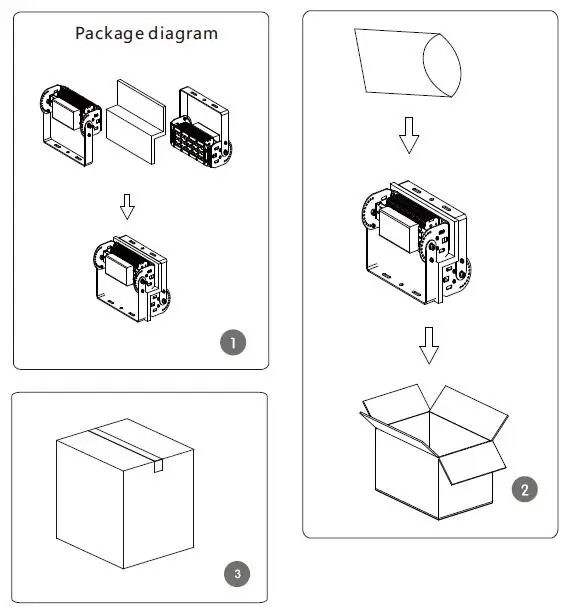 Package diagram

1

2

3