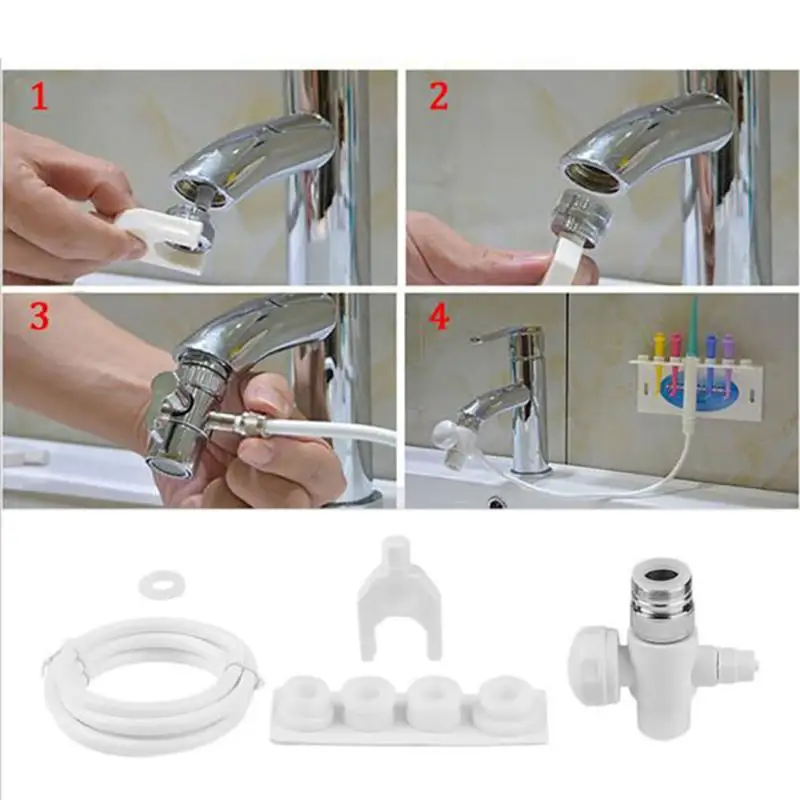 1

2

3

4