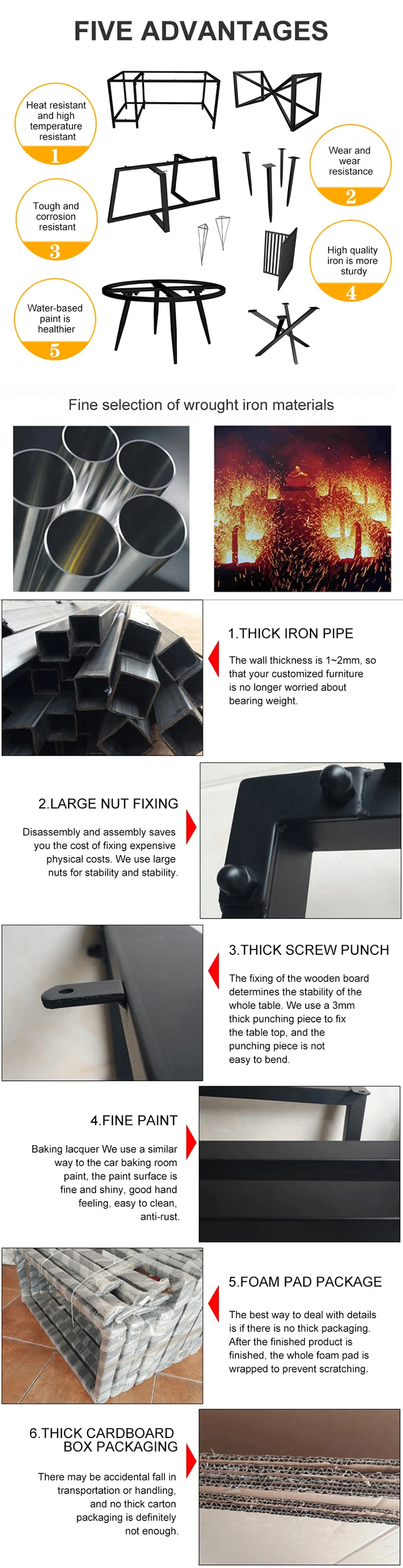 FIVE ADVANTAGES

Heat resistant and high temperature resistant
1

Wear and wear resistance
2

Tough and corrosion resistant
3

High quality iron is more sturdy
4

Water-based paint is healthier
5

Fine selection of wrought iron materials

1.THICK IRON PIPE

The wall thickness is 1~2mm, so that your customized furniture is no longer worried about bearing weight.

2.LARGE NUT FIXING

Disassembly and assembly saves you the cost of fixing expensive physical costs. We use large nuts for stability and stability.

3.THICK SCREW PUNCH

The fixing of the wooden board determines the stability of the whole table. We use a 3mm thick punching piece to fix the table top, and the punching piece is not easy to bend.

4.FINE PAINT

Baking lacquer We use a similar way to the car baking room paint, the paint surface is fine and shiny, good hand feeling, easy to clean, anti-rust.

5.FOAM PAD PACKAGE

The best way to deal with details is if there is no thick packaging. After the finished product is finished, the whole foam pad is wrapped to prevent scratching.

6.THICK CARDBOARD BOX PACKAGING

There may be accidental fall in transportation or handling, and no thick carton packaging is definitely not enough.