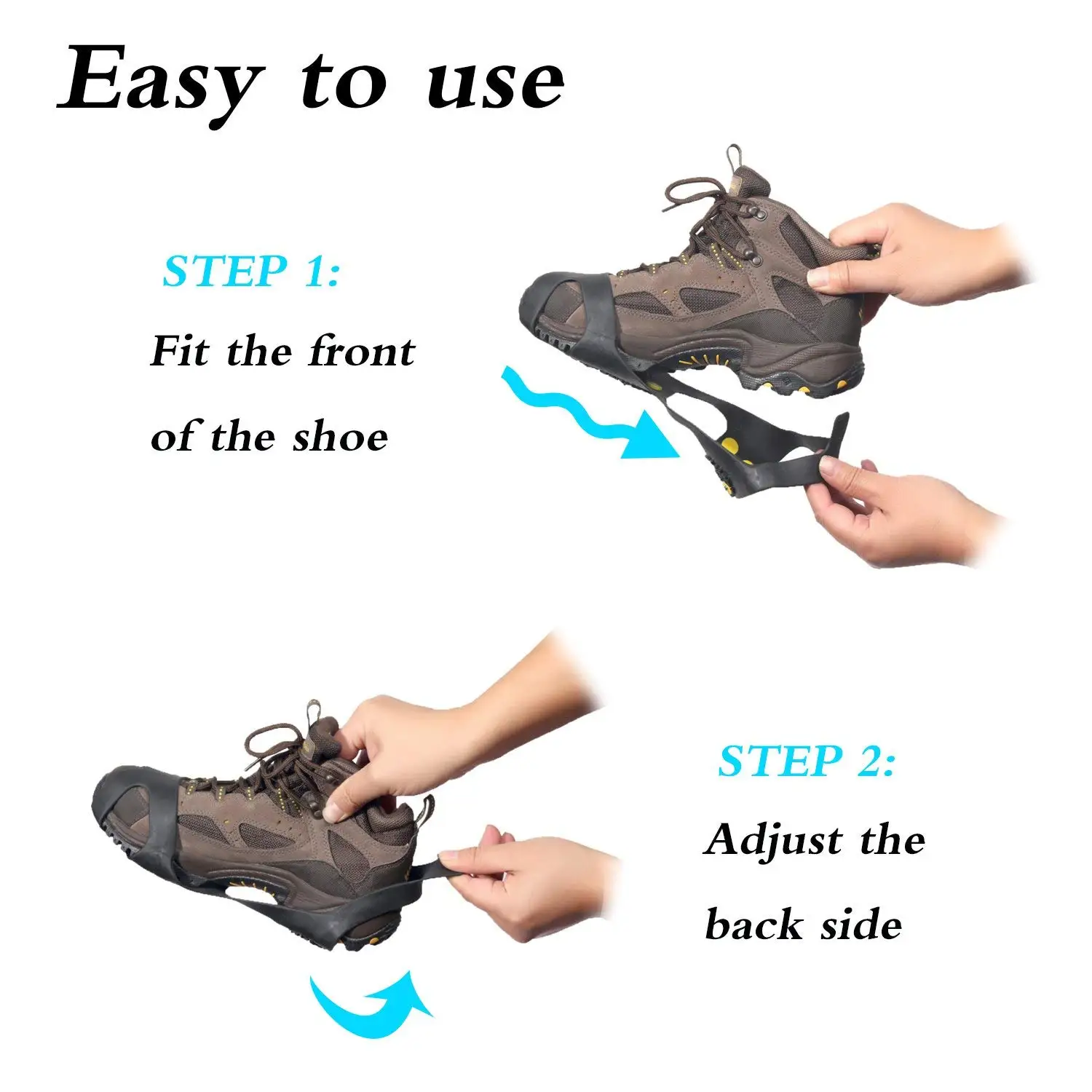 Easy to use

STEP 1:
Fit the front of the shoe

STEP 2:
Adjust the back side