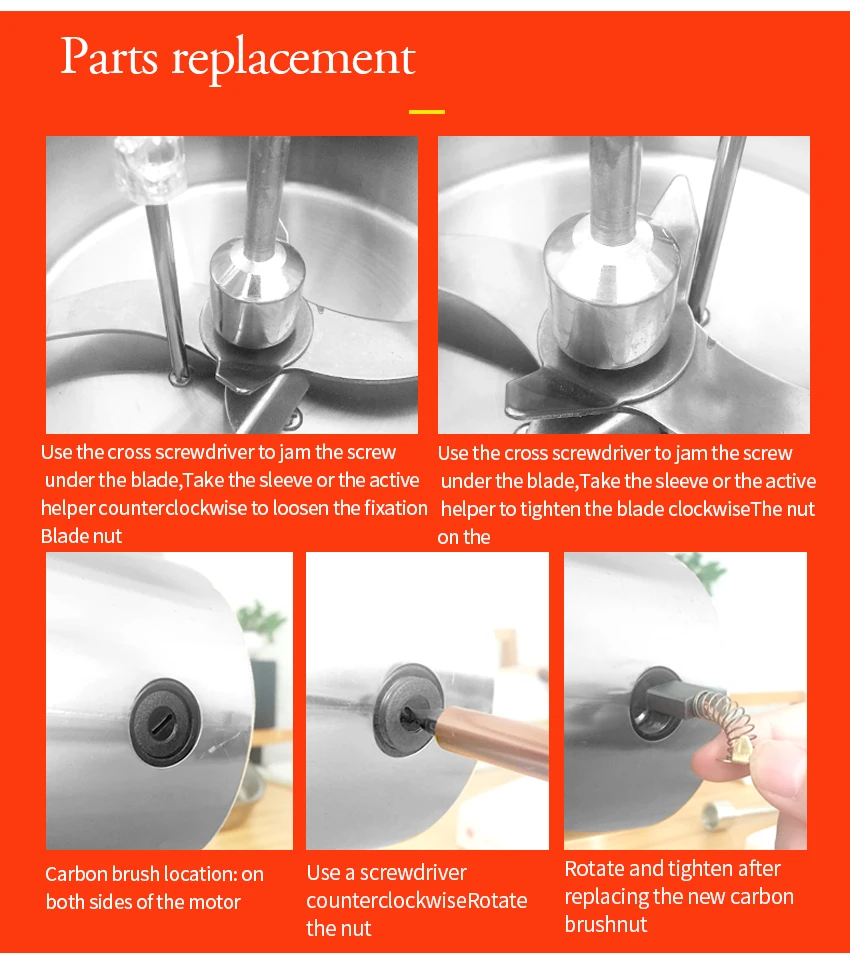 Parts replacement

Use the cross screwdriver to jam the screw under the blade,Take the sleeve or the active helper counterclockwise to loosen the fixation Blade nut

Use the cross screwdriver to jam the screw under the blade,Take the sleeve or the active helper to tighten the blade clockwiseThe nut on the

Carbon brush location: on both sides of the motor

Use a screwdriver counterclockwiseRotate the nut

Rotate and tighten after replacing the new carbon brushnut