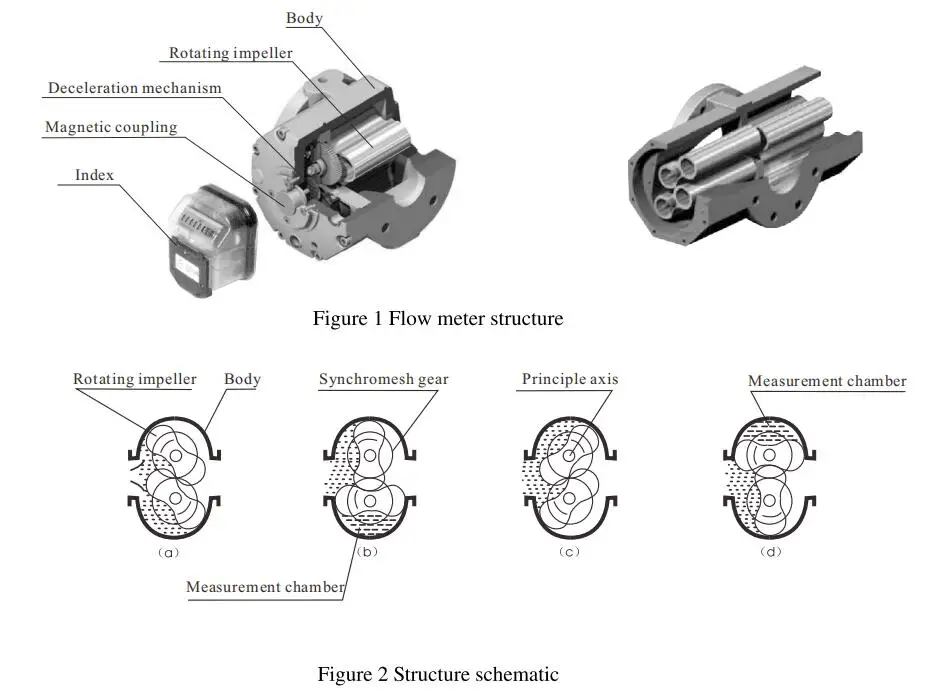 Body
Rotating impeller
Deceleration mechanism
Magnetic coupling
Index

Figure 1 Flow meter structure

Rotating impeller
Body
Synchromesh gear
Principle axis
Measurement chamber
(a)
(b)
(c)
(d)
Measurement chamber

Figure 2 Structure schematic