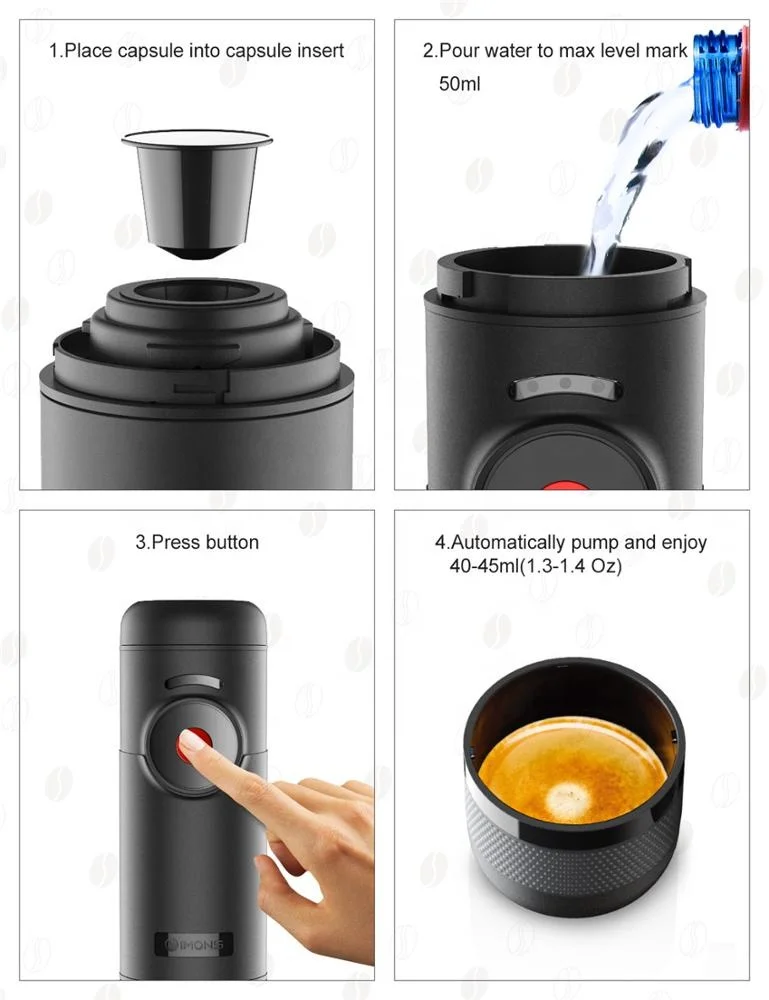 1.Place capsule into capsule insert

2.Pour water to max level mark
50ml

3.Press button

IMONS

4.Automatically pump and enjoy
40-45ml(1.3-1.4 Oz)