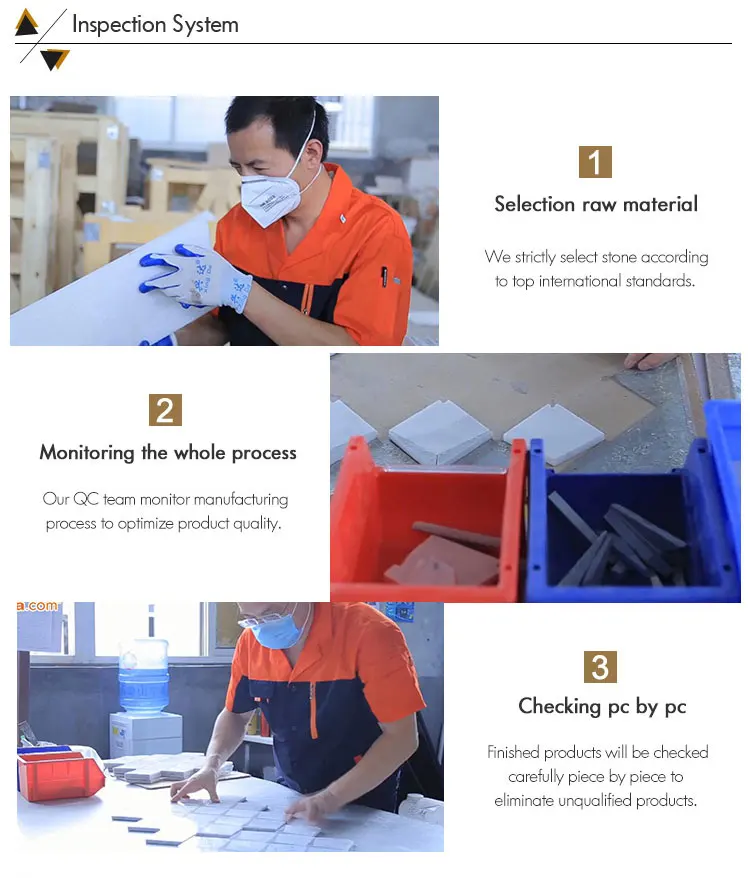 Inspection System

1
Selection raw material
We strictly select stone according to top international standards.

2
Monitoring the whole process
Our QC team monitor manufacturing process to optimize product quality.

a.com

3
Checking pc by pc
Finished products will be checked carefully piece by piece to eliminate unqualified products.