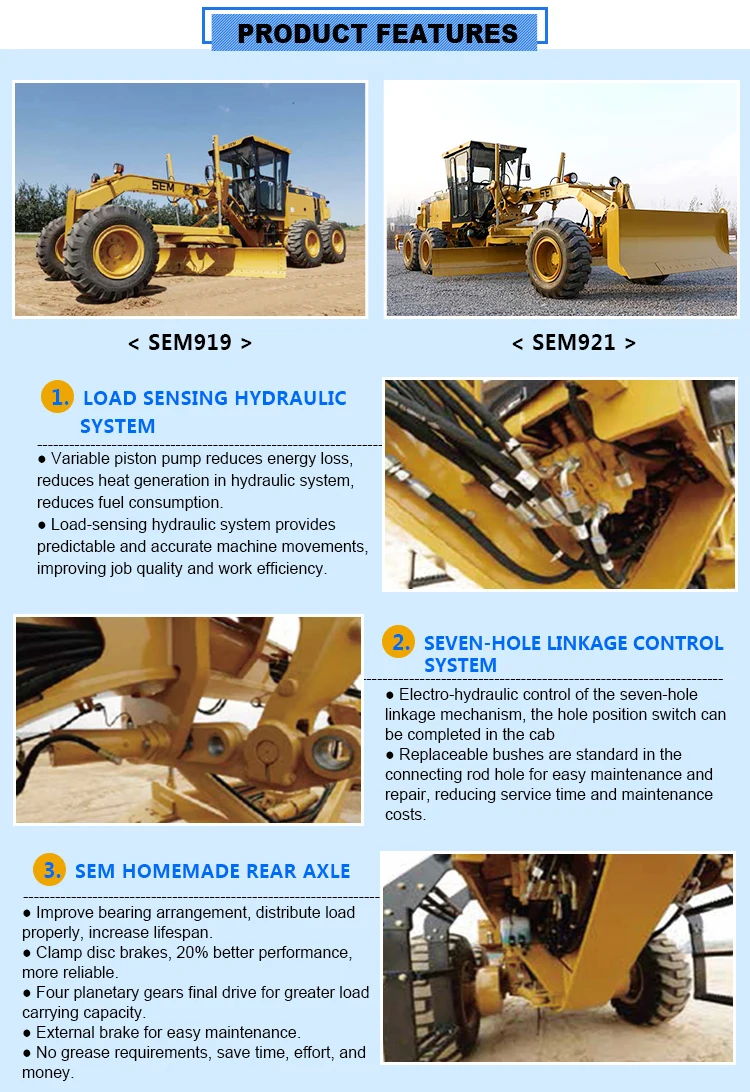 PRODUCT FEATURES

SEM

< SEM919 >

< SEM921 >

1. LOAD SENSING HYDRAULIC SYSTEM

● Variable piston pump reduces energy loss, reduces heat generation in hydraulic system, reduces fuel consumption.
● Load-sensing hydraulic system provides predictable and accurate machine movements, improving job quality and work efficiency.

2. SEVEN-HOLE LINKAGE CONTROL SYSTEM

● Electro-hydraulic control of the seven-hole linkage mechanism, the hole position switch can be completed in the cab
● Replaceable bushes are standard in the connecting rod hole for easy maintenance and repair, reducing service time and maintenance costs.

3. SEM HOMEMADE REAR AXLE

● Improve bearing arrangement, distribute load properly, increase lifespan.
● Clamp disc brakes, 20% better performance, more reliable.
● Four planetary gears final drive for greater load carrying capacity.
● External brake for easy maintenance.
● No grease requirements, save time, effort, and money.