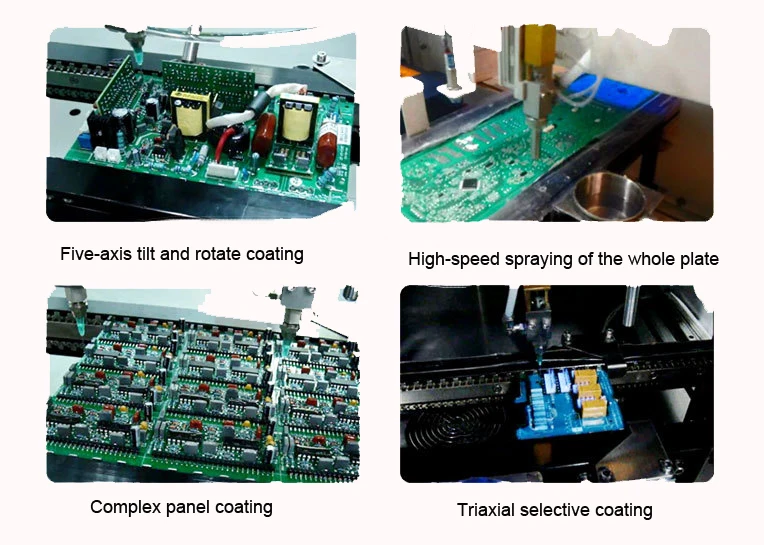 Five-axis tilt and rotate coating

High-speed spraying of the whole plate

Complex panel coating

Triaxial selective coating