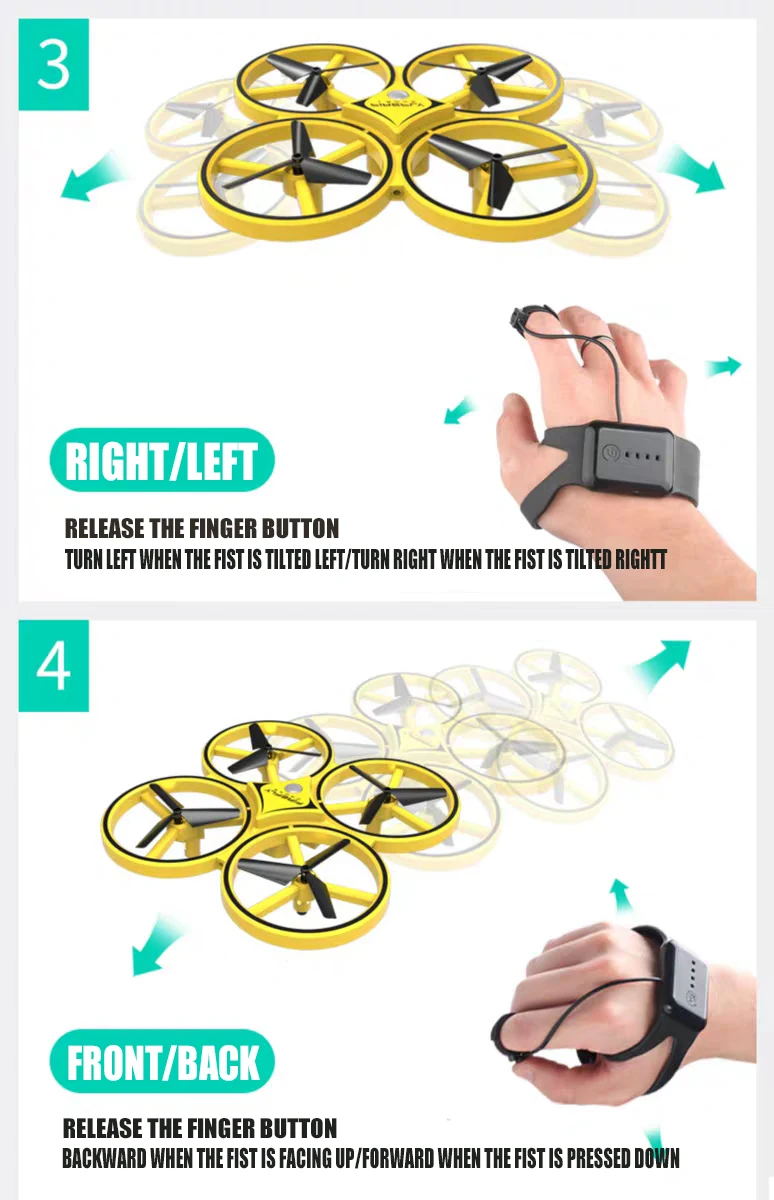 3

RIGHT/LEFT

RELEASE THE FINGER BUTTON
TURN LEFT WHEN THE FIST IS TILTED LEFT/TURN RIGHT WHEN THE FIST IS TILTED RIGHTT

4

FRONT/BACK

RELEASE THE FINGER BUTTON
BACKWARD WHEN THE FIST IS FACING UP/FORWARD WHEN THE FIST IS PRESSED DOWN