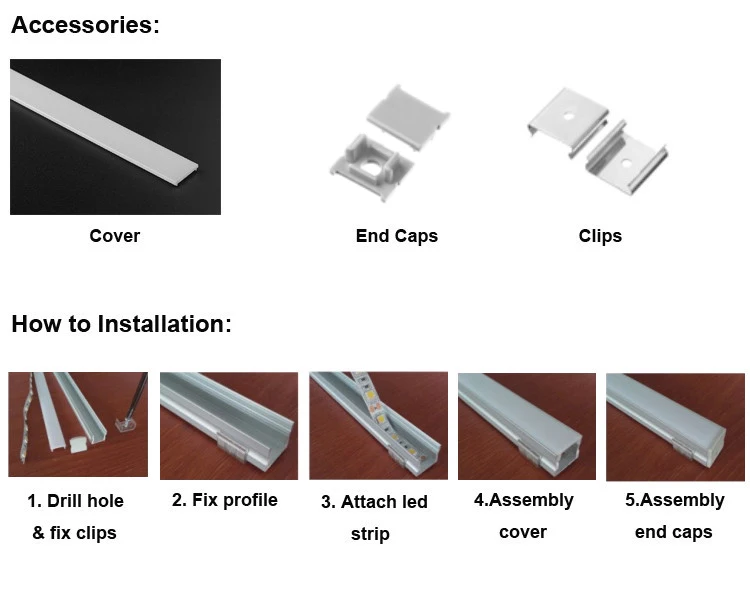 Accessories:

Cover

End Caps

Clips

How to Installation:

1. Drill hole & fix clips

2. Fix profile

3. Attach led strip

4.Assembly cover

5.Assembly end caps