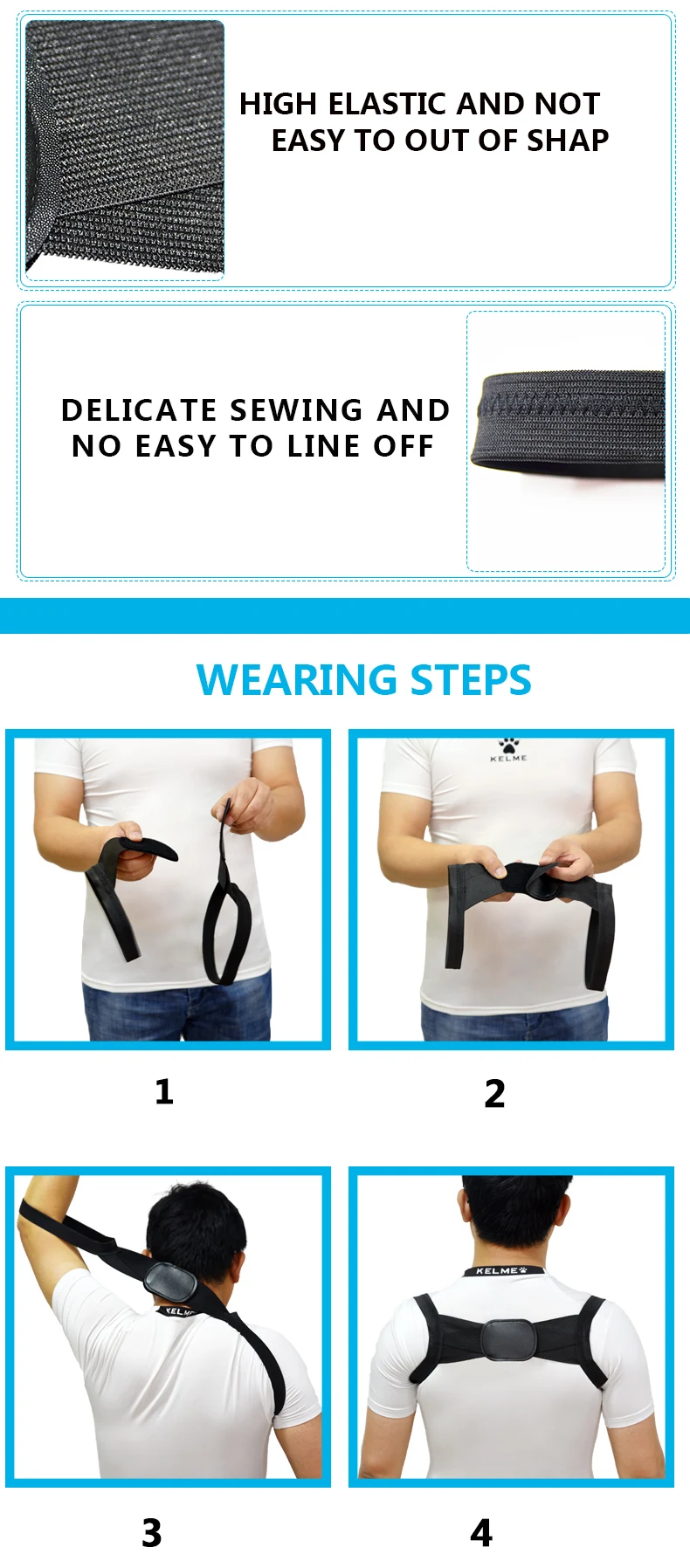 HIGH ELASTIC AND NOT EASY TO OUT OF SHAP

DELICATE SEWING AND NO EASY TO LINE OFF

WEARING STEPS

KELME

1

2

KELME

KELME

3

4