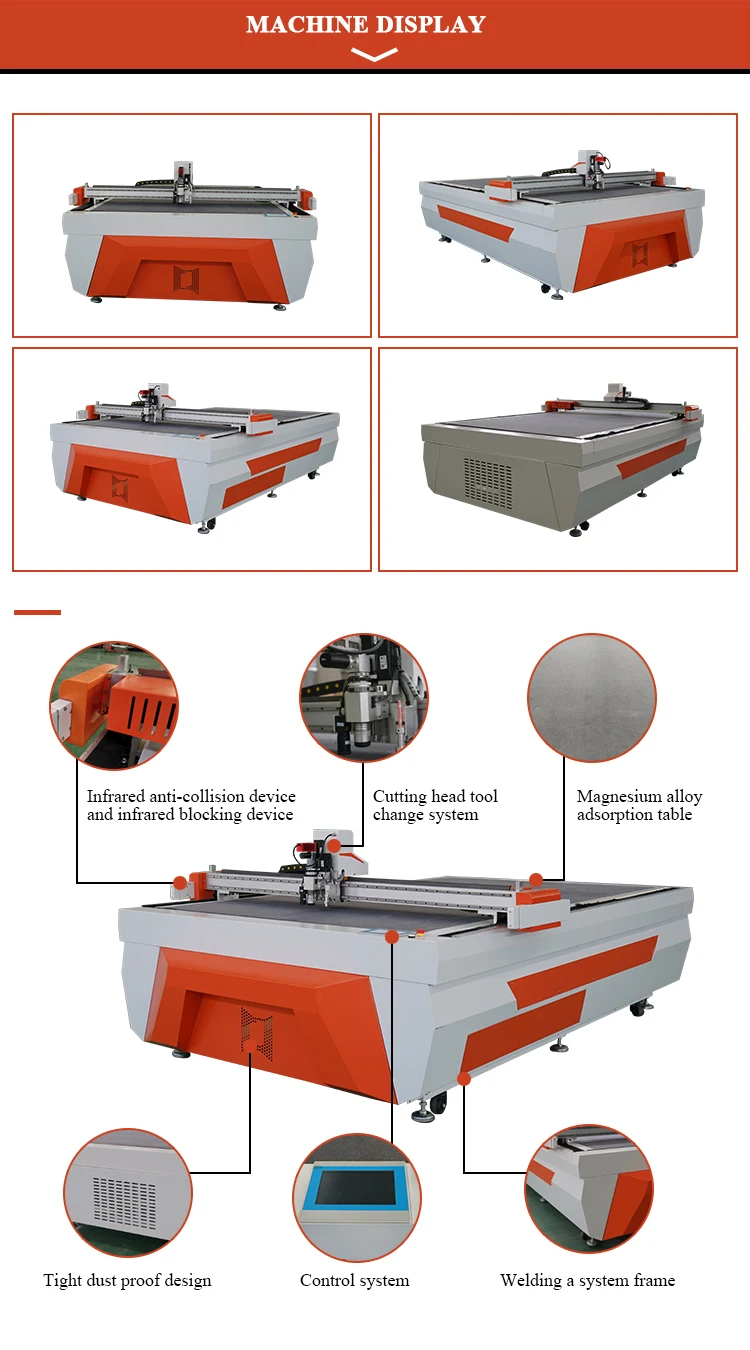 MACHINE DISPLAY

Infrared anti-collision device and infrared blocking device

Cutting head tool change system

Magnesium alloy adsorption table

Tight dust proof design

Control system

Welding a system frame