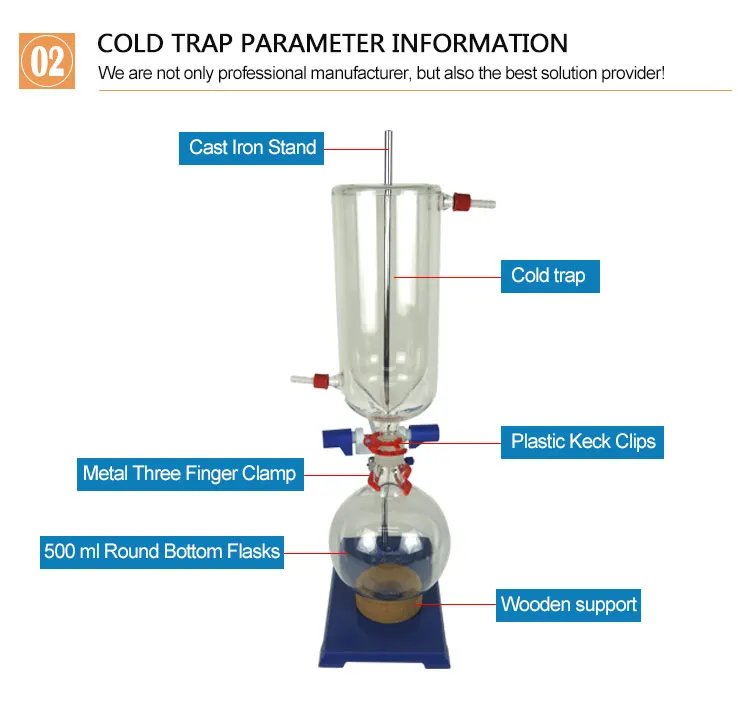 02

COLD TRAP PARAMETER INFORMATION

We are not only professional manufacturer, but also the best solution provider!

Cast Iron Stand

Cold trap

Plastic Keck Clips

Metal Three Finger Clamp

500 ml Round Bottom Flasks

Wooden support